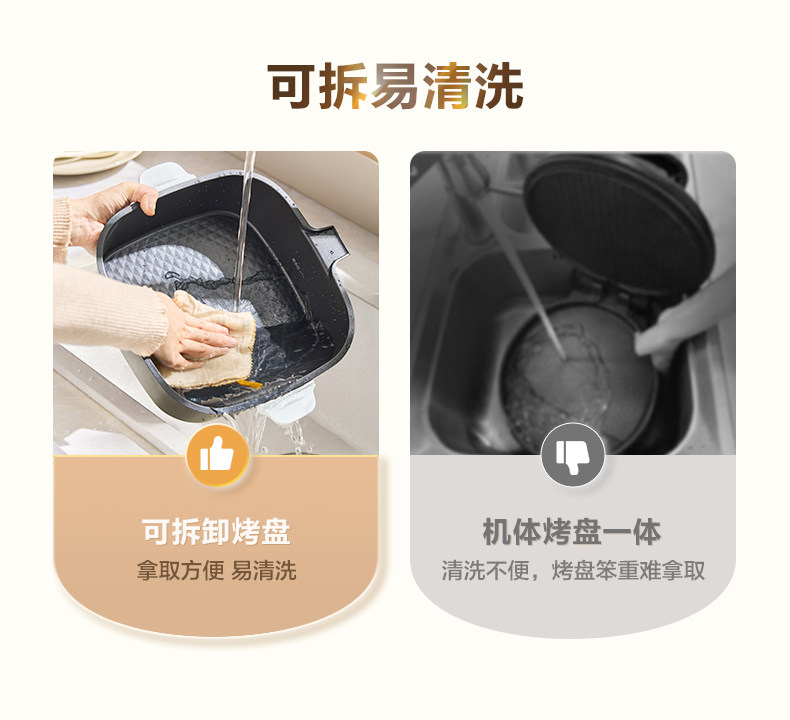 可拆易清洗

可拆卸烤盘
拿取方便 易清洗

机体烤盘一体
清洗不便，烤盘笨重难拿取