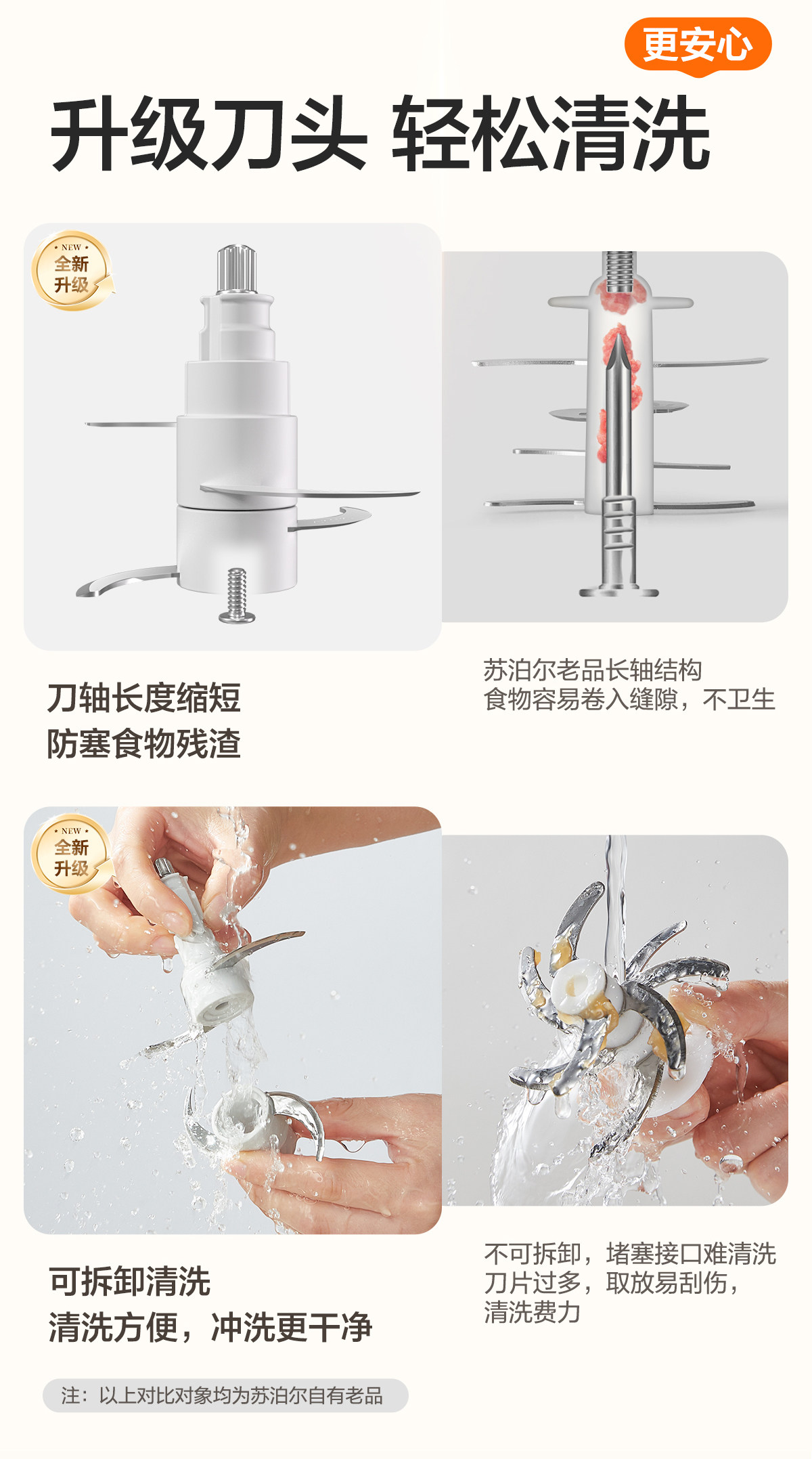 更安心

升级刀头 轻松清洗

NEW
全新
升级

刀轴长度缩短
防塞食物残渣

苏泊尔老品长轴结构
食物容易卷入缝隙，不卫生

NEW
全新
升级

可拆卸清洗
清洗方便，冲洗更干净

不可拆卸，堵塞接口难清洗
刀片过多，取放易刮伤，
清洗费力

注：以上对比对象均为苏泊尔自有老品