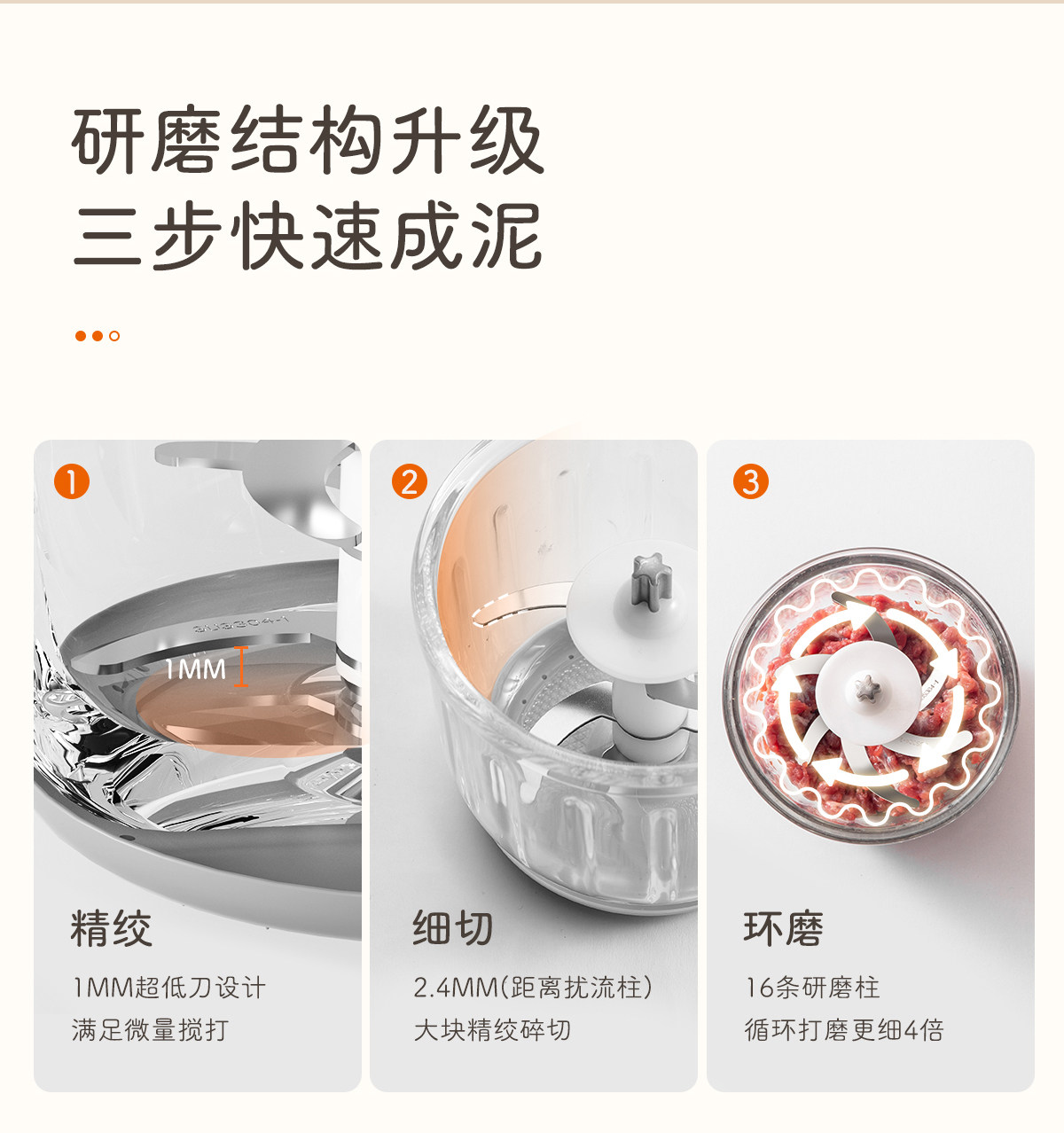 研磨结构升级
三步快速成泥

1

1MM

精绞

1MM超低刀设计
满足微量搅打

2

细切

2.4MM(距离扰流柱)
大块精绞碎切

3

环磨

16条研磨柱
循环打磨更细4倍