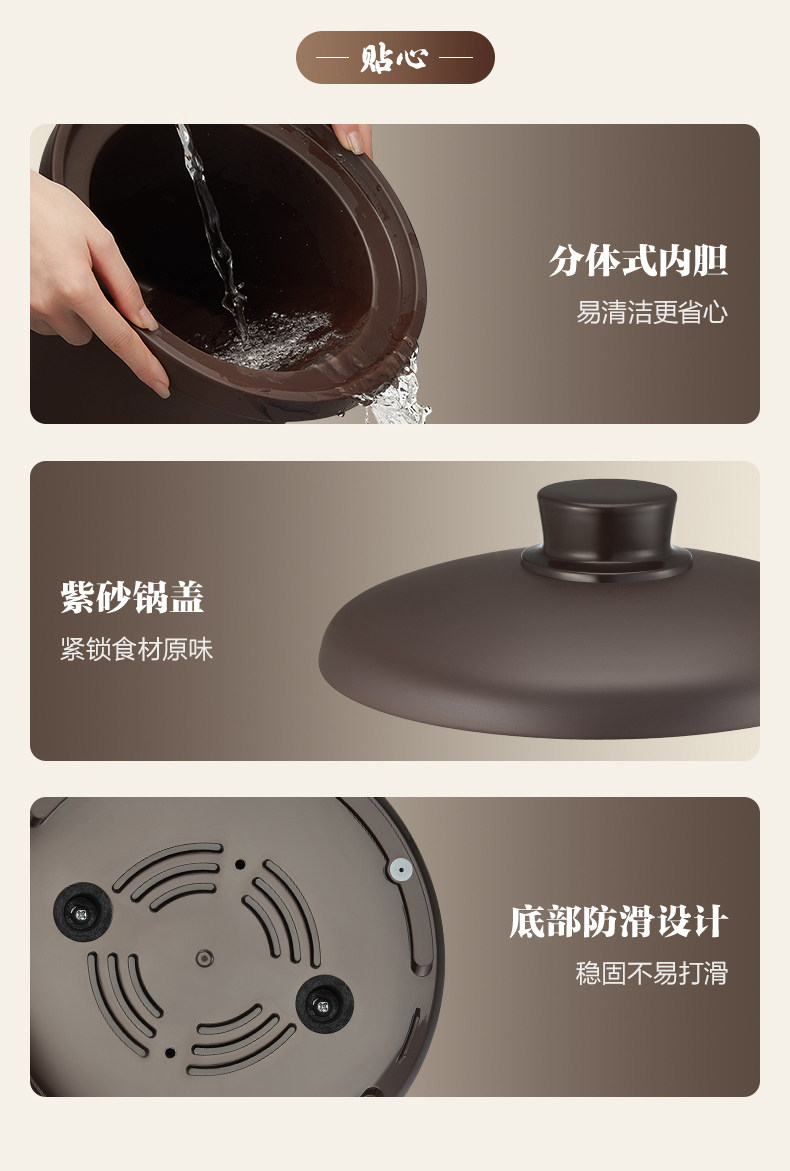 贴心

分体式内胆
易清洁更省心

紫砂锅盖
紧锁食材原味

底部防滑设计
稳固不易打滑