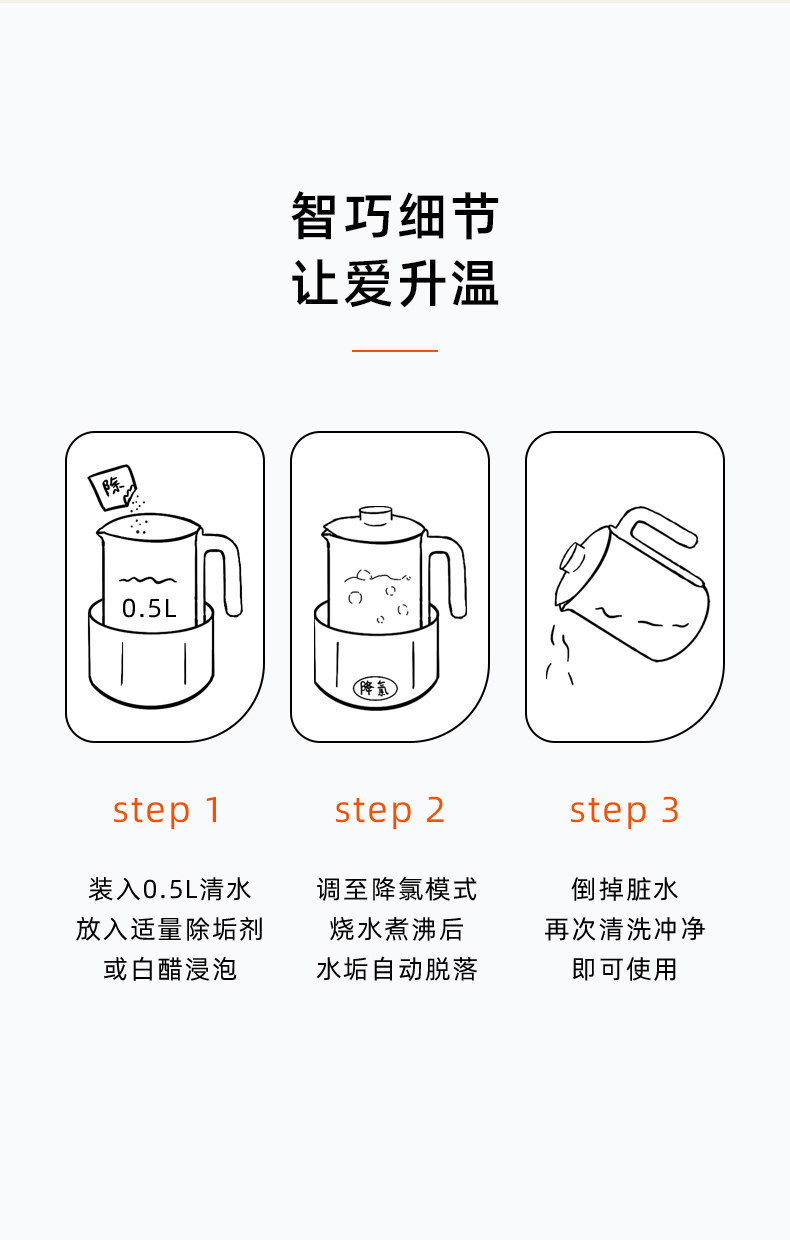 智巧细节
让爱升温

除

0.5L

降氯

step 1

装入0.5L清水
放入适量除垢剂
或白醋浸泡

step 2

调至降氯模式
烧水煮沸后
水垢自动脱落

step 3

倒掉脏水
再次清洗冲净
即可使用