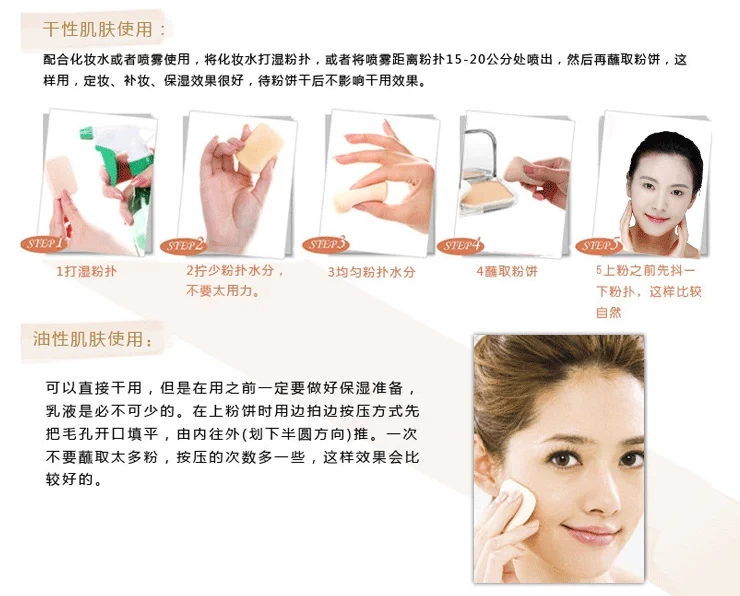 干性肌肤使用：

配合化妆水或者喷雾使用，将化妆水打湿粉扑，或者将喷雾距离粉扑15-20公分处喷出，然后再蘸取粉饼，这样用，定妆、补妆、保湿效果很好，待粉饼干后不影响干用效果。

STEP1
1打湿粉扑

STEP2
2拧少粉扑水分，不要太用力。

STEP3
3均匀粉扑水分

STEP4
4蘸取粉饼

STEP5
5上粉之前先抖一下粉扑，这样比较自然

油性肌肤使用：

可以直接干用，但是在用之前一定要做好保湿准备，乳液是必不可少的。在上粉饼时用边拍边按压方式先把毛孔开口填平，由内往外(划下半圆方向)推。一次不要蘸取太多粉，按压的次数多一些，这样效果会比较好的。