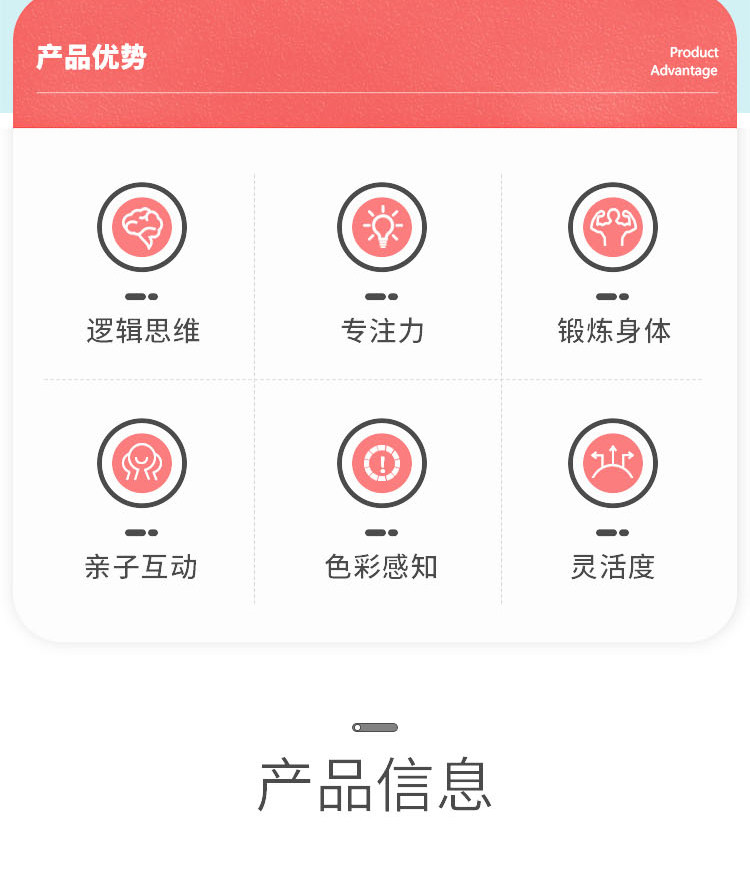 产品优势

Product
Advantage

逻辑思维

专注力

锻炼身体

亲子互动

色彩感知

灵活度

产品信息