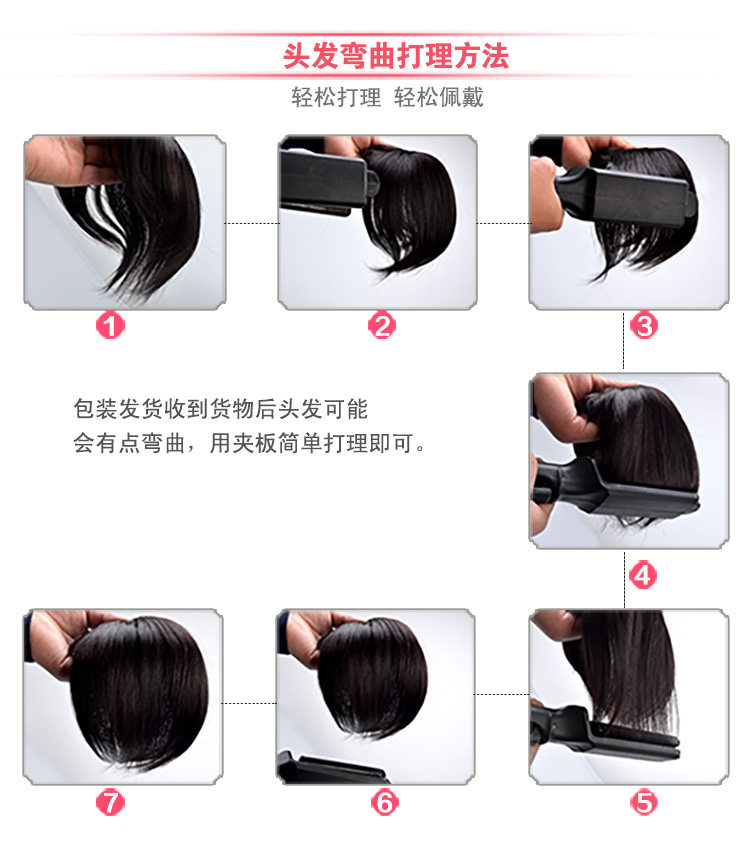 头发弯曲打理方法
轻松打理 轻松佩戴

1

2

3

包装发货收到货物后头发可能会有点弯曲，用夹板简单打理即可。

4

7

6

5