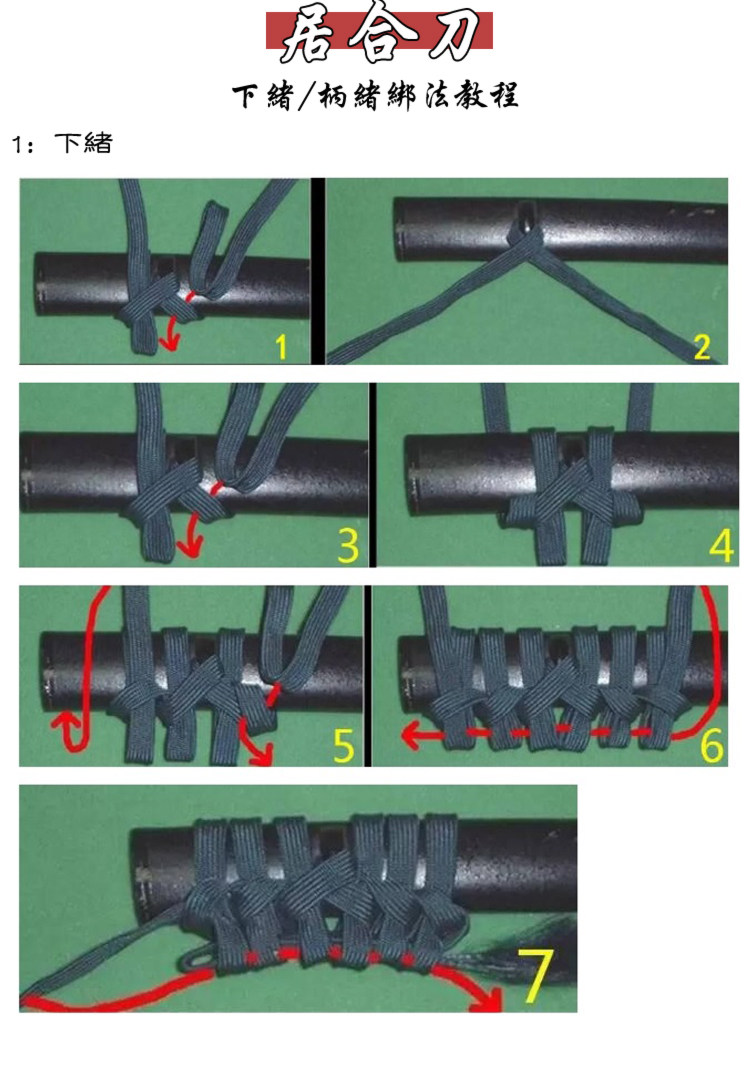 居合刀

下緒/柄緒綁法教程

1：下緒

1

2

3

4

5

6

7