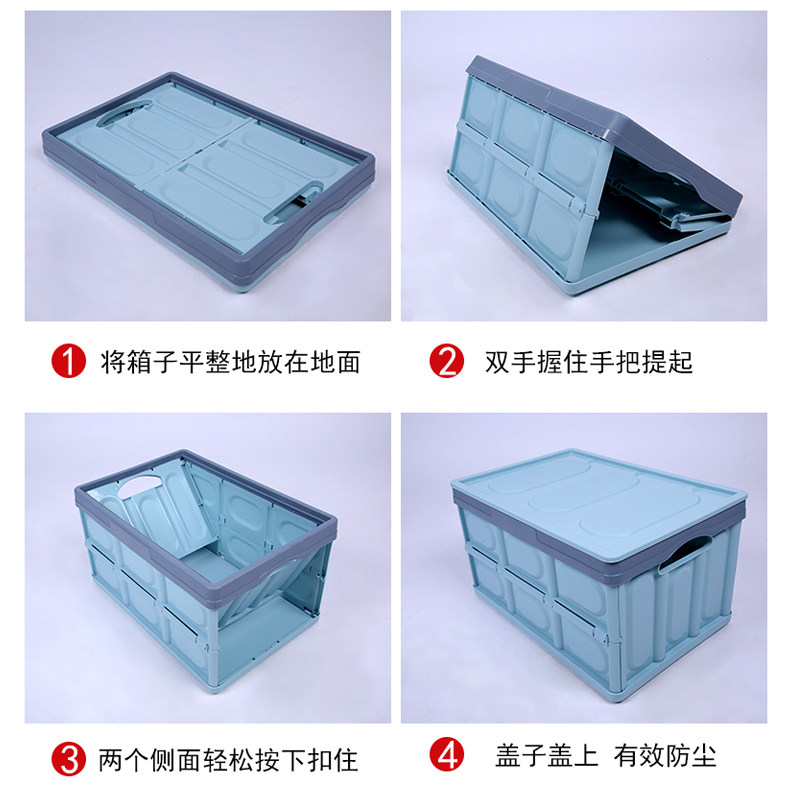 1 将箱子平整地放在地面

2 双手握住手把提起

3 两个侧面轻松按下扣住

4 盖子盖上 有效防尘