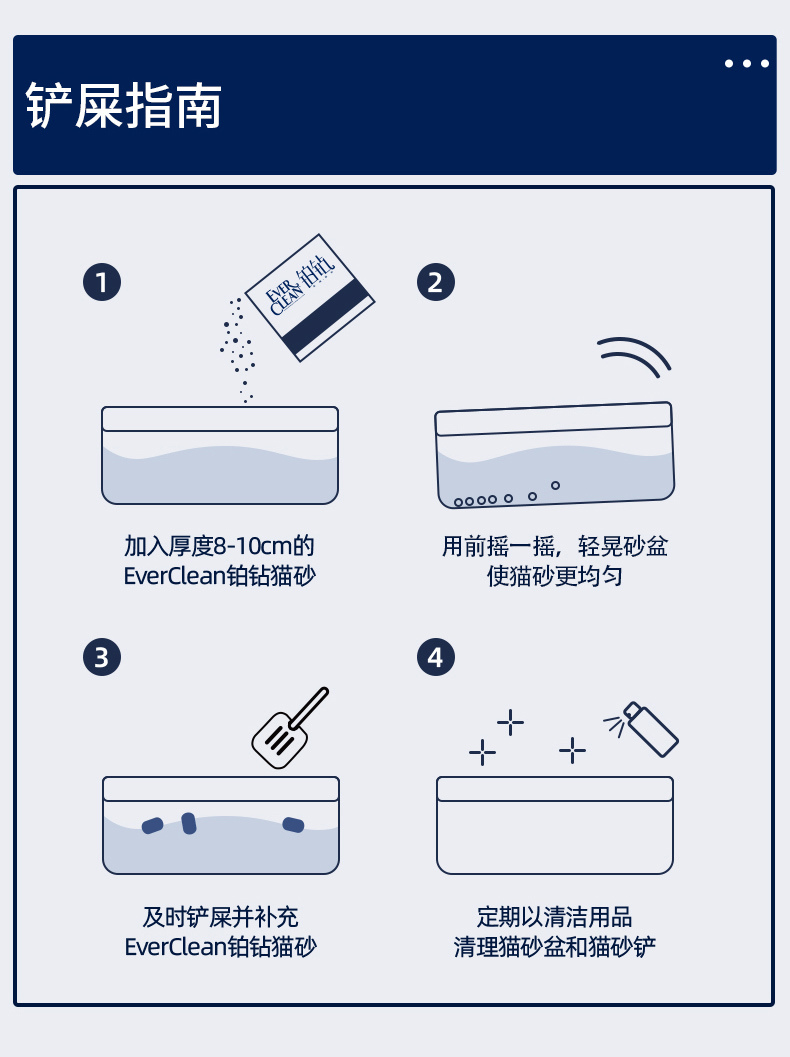 铲屎指南

1

EVER CLEAN 铂钻

加入厚度8-10cm的 EverClean铂钻猫砂

2

用前摇一摇，轻晃砂盆 使猫砂更均匀

3

及时铲屎并补充 EverClean铂钻猫砂

4

定期以清洁用品 清理猫砂盆和猫砂铲