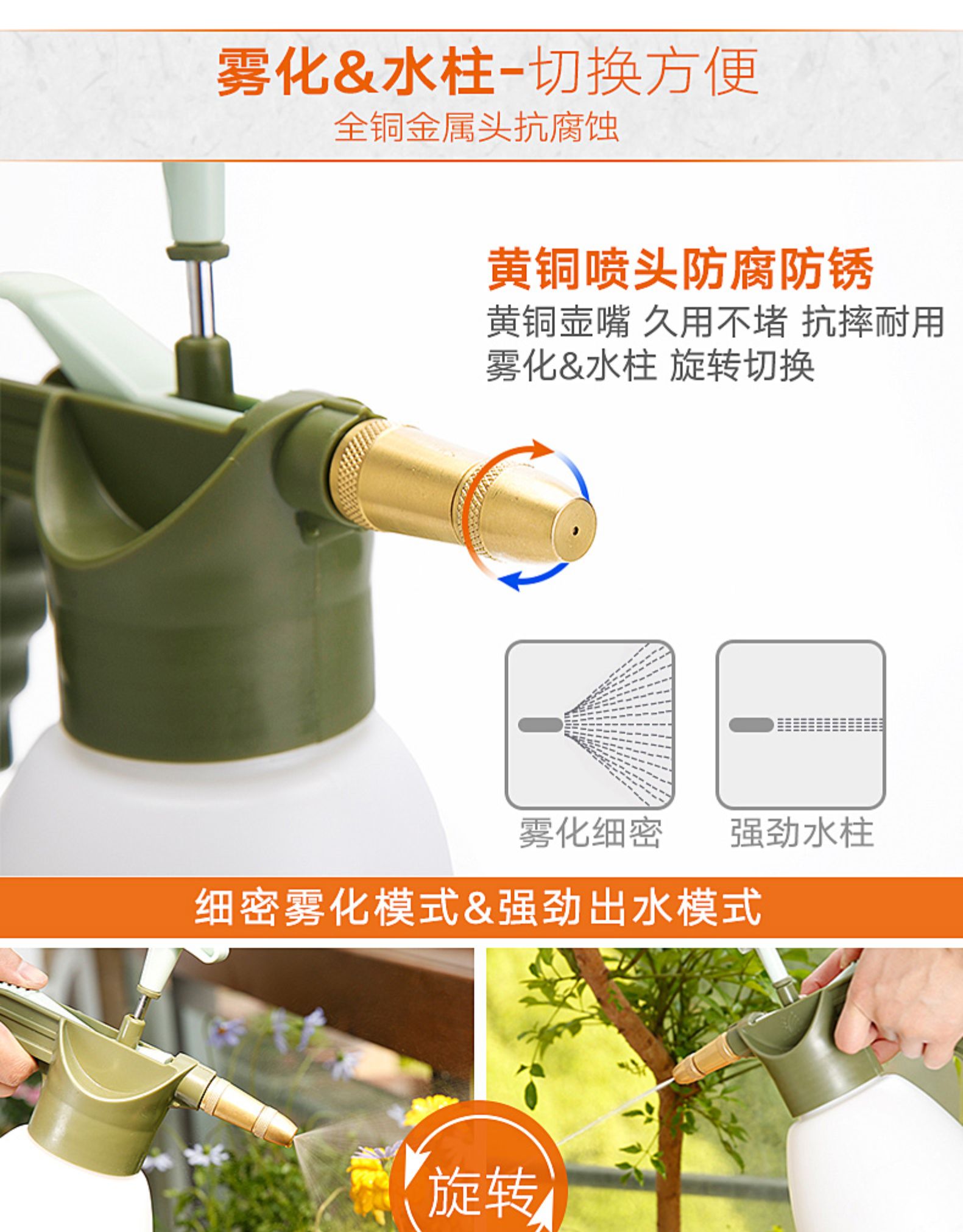 雾化&水柱-切换方便
全铜金属头抗腐蚀

黄铜喷头防腐防锈
黄铜壶嘴 久用不堵 抗摔耐用
雾化&水柱 旋转切换

雾化细密

强劲水柱

细密雾化模式&强劲出水模式

旋转