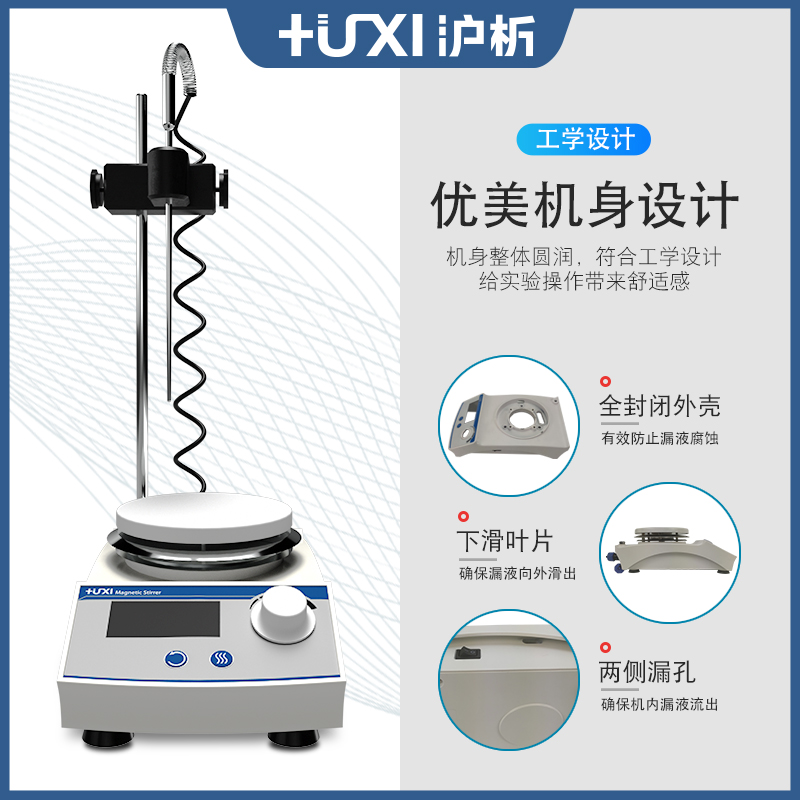 HUXI 沪析

工学设计

优美机身设计

机身整体圆润，符合工学设计
给实验操作带来舒适感

全封闭外壳
有效防止漏液腐蚀

下滑叶片
确保漏液向外滑出

两侧漏孔
确保机内漏液流出

HUXI Magnetic Stirrer