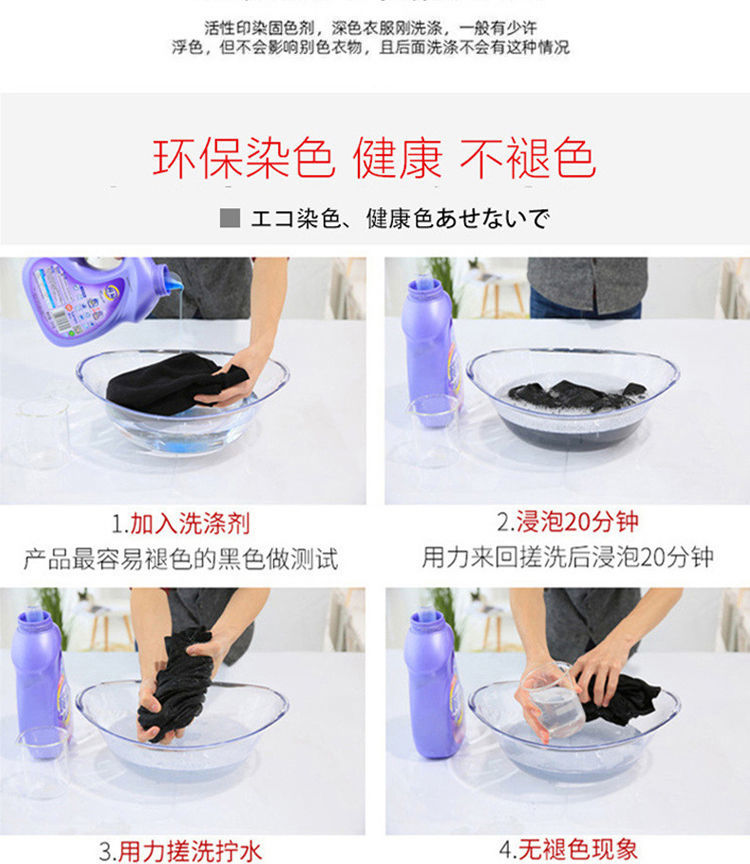 活性印染固色剂，深色衣服刚洗涤，一般有少许浮色，但不会影响别色衣物，且后面洗涤不会有这种情况

环保染色 健康 不褪色

エコ染色、健康色あせないで

1.加入洗涤剂
产品最容易褪色的黑色做测试

2.浸泡20分钟
用力来回搓洗后浸泡20分钟

3.用力搓洗拧水

4.无褪色现象