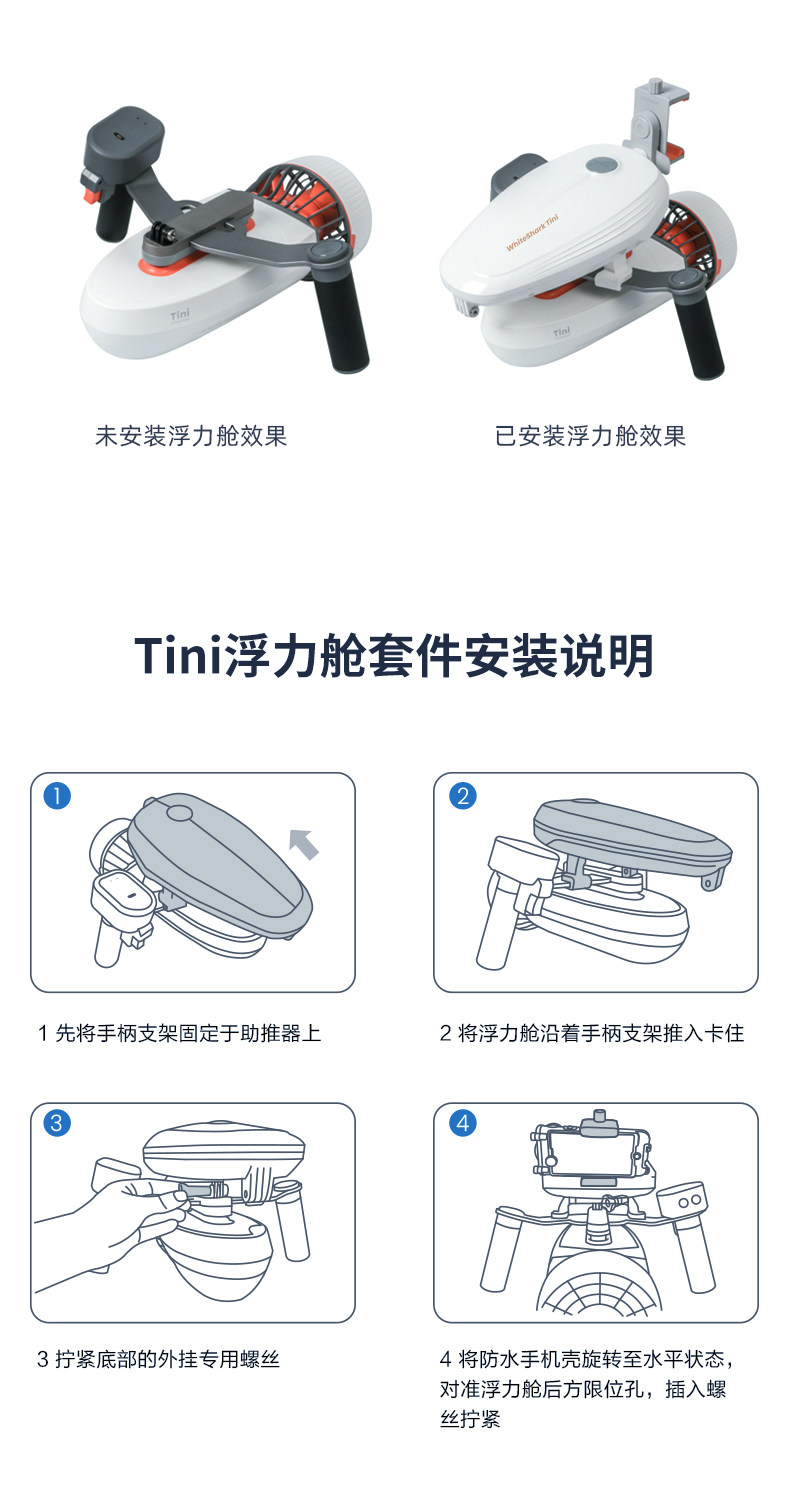 Tini

WhiteShark Tini

Tini

未安装浮力舱效果

已安装浮力舱效果

Tini浮力舱套件安装说明

1

2

1 先将手柄支架固定于助推器上

2 将浮力舱沿着手柄支架推入卡住

3

4

3 拧紧底部的外挂专用螺丝

4 将防水手机壳旋转至水平状态，对准浮力舱后方限位孔，插入螺丝拧紧