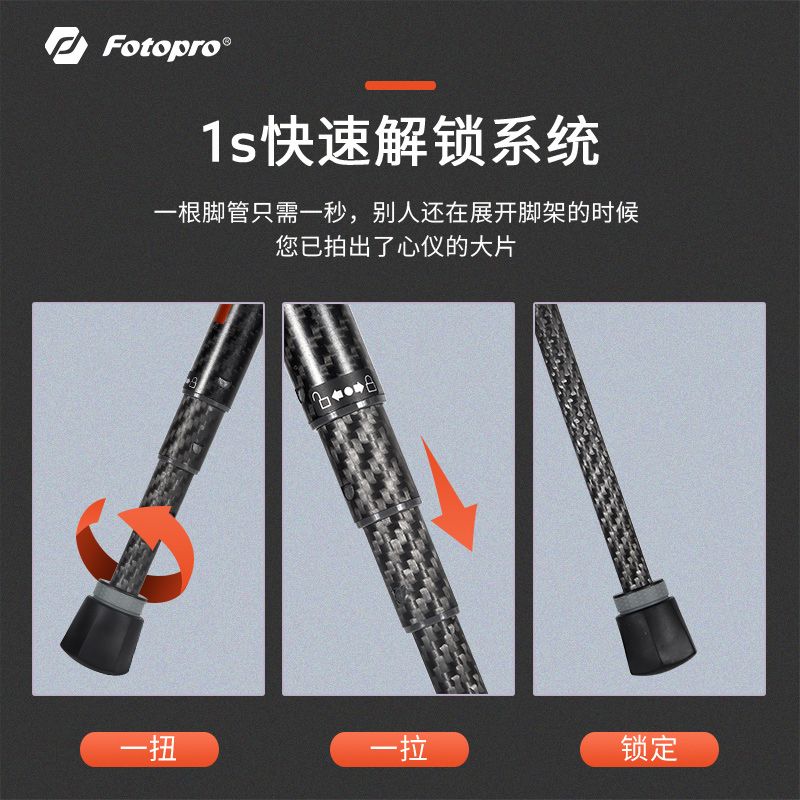 Fotopro®

1s快速解锁系统

一根脚管只需一秒，别人还在展开脚架的时候
您已拍出了心仪的大片

一扭

一拉

锁定