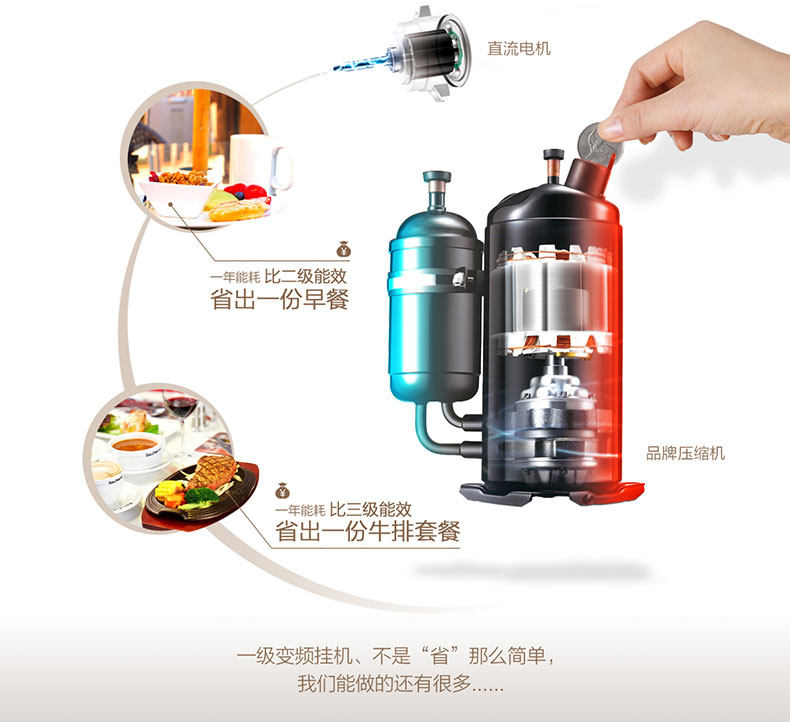 直流电机

一年能耗 比二级能效
省出一份早餐

品牌压缩机

一年能耗 比三级能效
省出一份牛排套餐

一级变频挂机、不是“省”那么简单，
我们能做的还有很多……