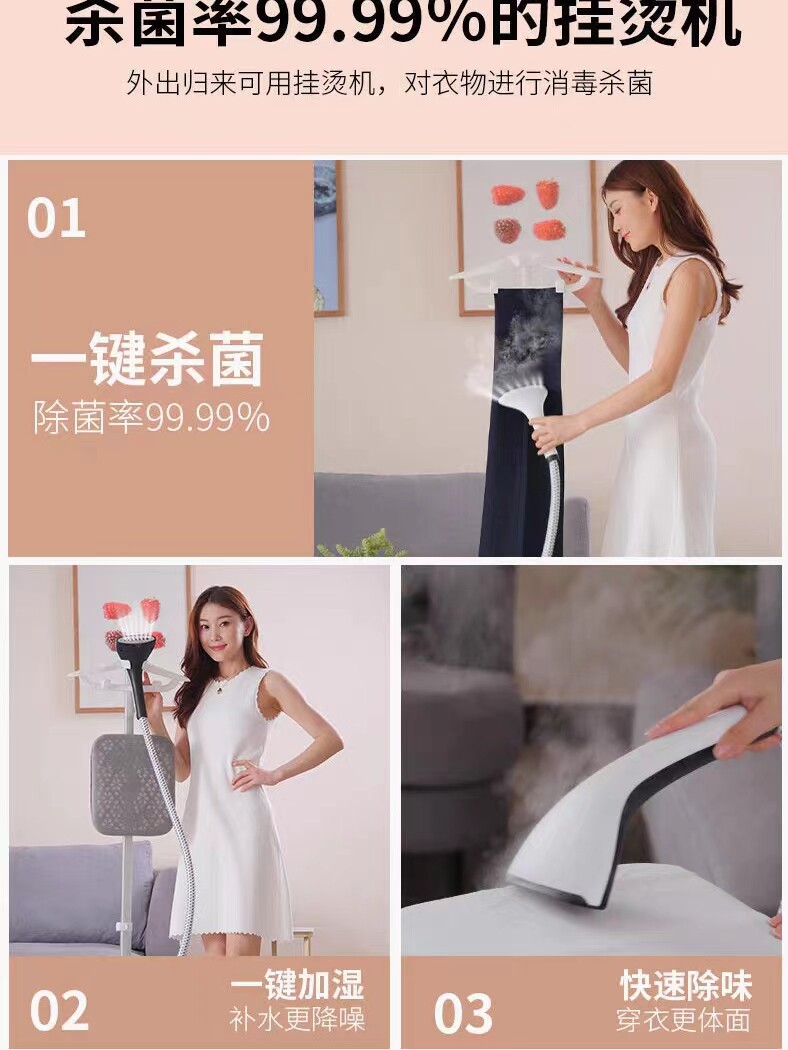 杀菌率99.99%的挂烫机

外出归来可用挂烫机，对衣物进行消毒杀菌

01

一键杀菌
除菌率99.99%

02

一键加湿
补水更降噪

03

快速除味
穿衣更体面