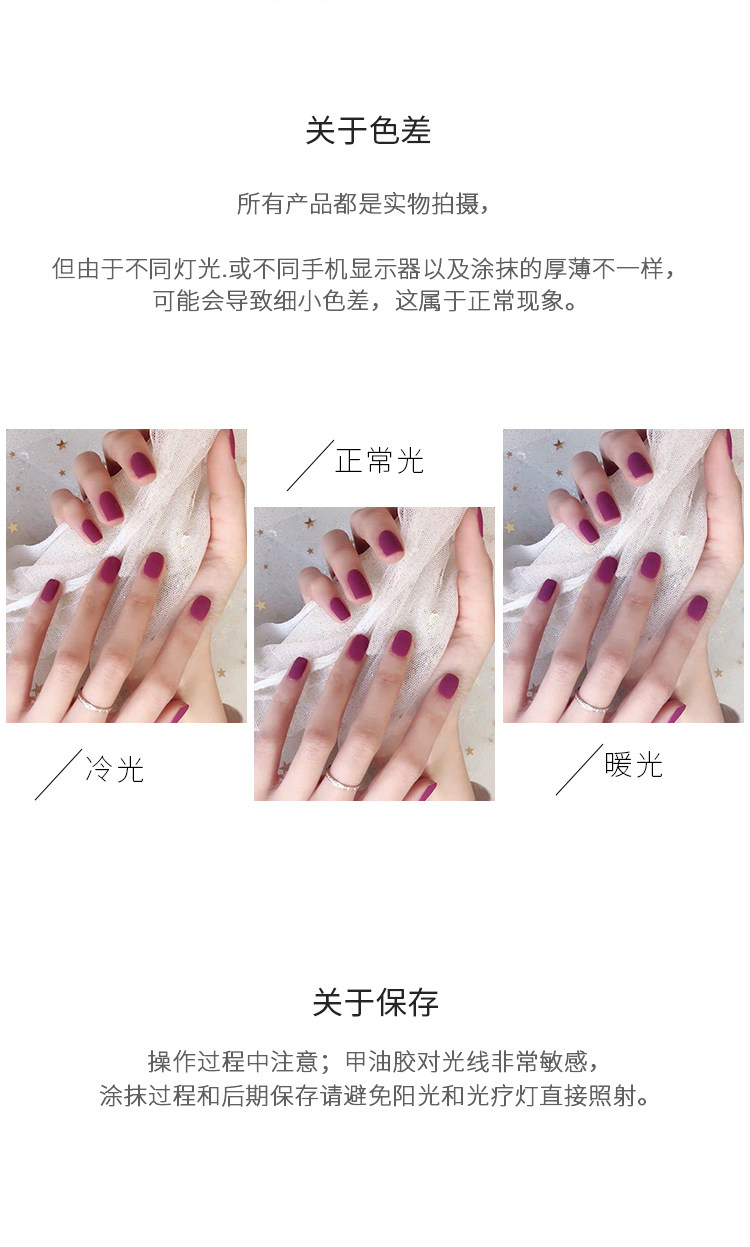 关于色差

所有产品都是实物拍摄，

但由于不同灯光.或不同手机显示器以及涂抹的厚薄不一样，可能会导致细小色差，这属于正常现象。

正常光

冷光

暖光

关于保存

操作过程中注意；甲油胶对光线非常敏感，涂抹过程和后期保存请避免阳光和光疗灯直接照射。