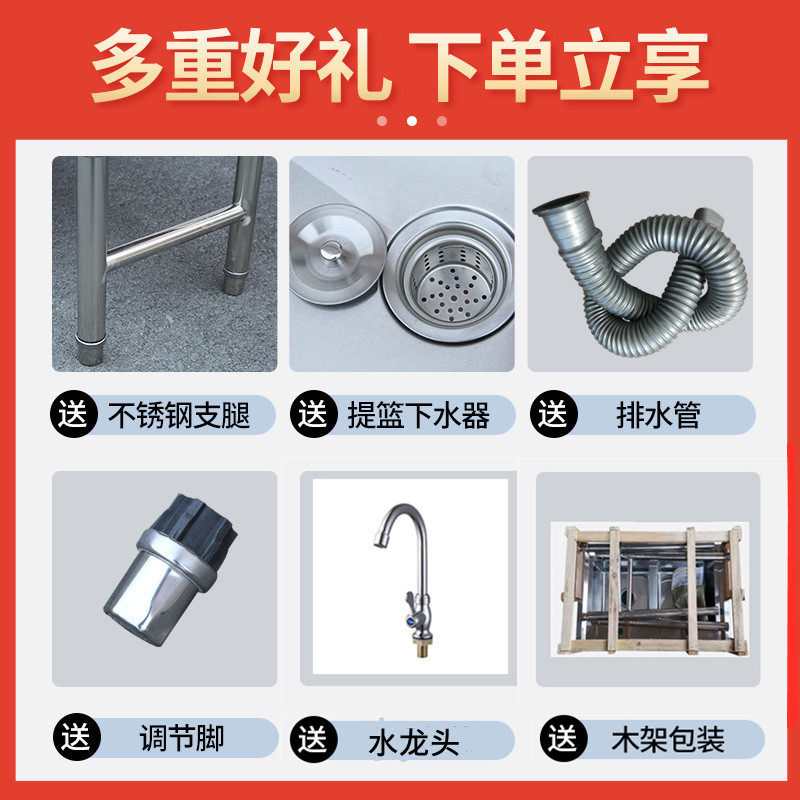 多重好礼 下单立享

送 不锈钢支腿

送 提篮下水器

送 排水管

送 调节脚

送 水龙头

送 木架包装