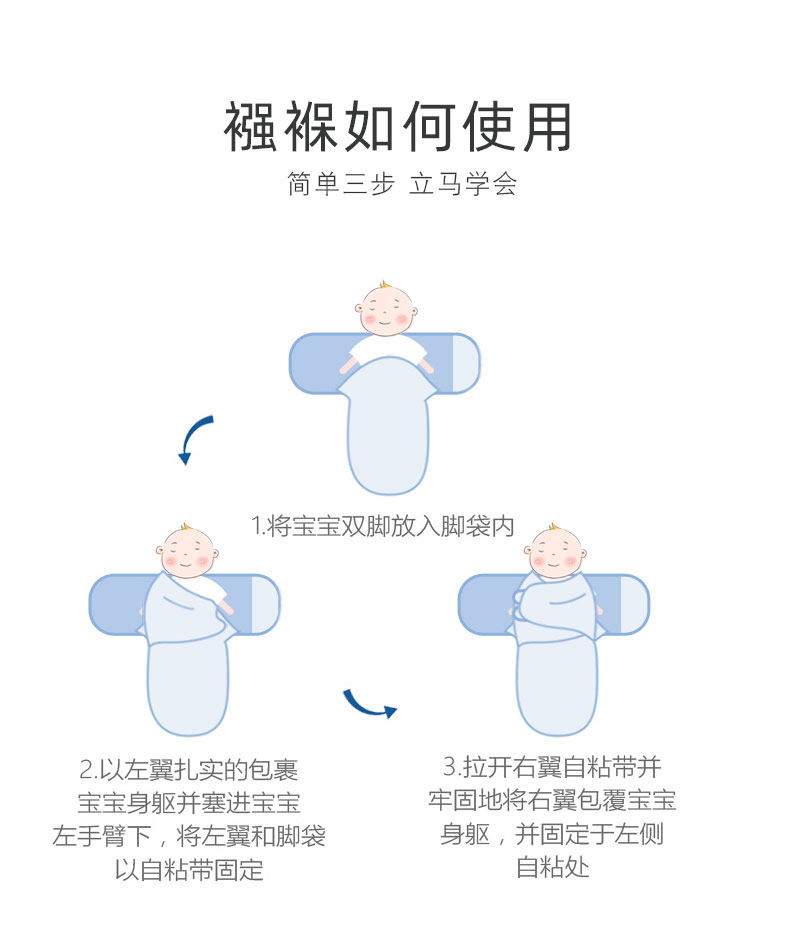 襁褓如何使用

简单三步 立马学会

1.将宝宝双脚放入脚袋内

2.以左翼扎实的包裹宝宝身躯并塞进宝宝左手臂下，将左翼和脚袋以自粘带固定

3.拉开右翼自粘带并牢固地将右翼包覆宝宝身躯，并固定于左侧自粘处