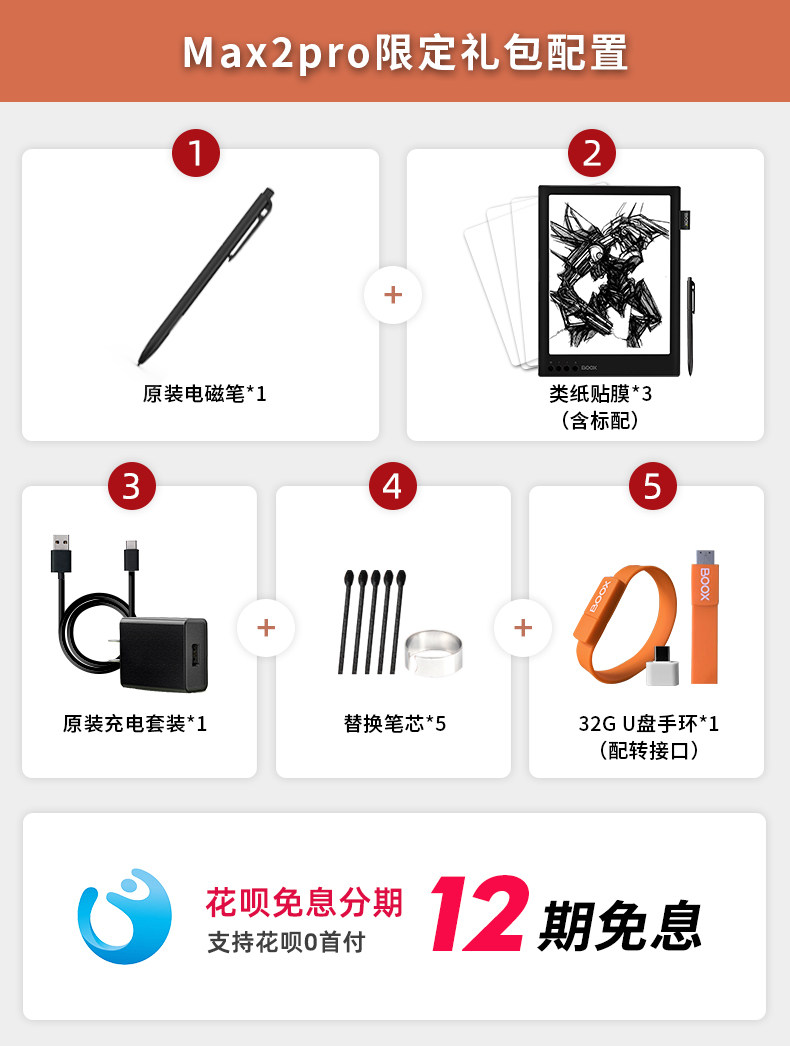 Max2pro限定礼包配置

1
原装电磁笔*1

+

2
BOOX
BOOX
类纸贴膜*3
（含标配）

3
原装充电套装*1

+

4
替换笔芯*5

+

5
BOOX
BOOX
32G U盘手环*1
（配转接口）

花呗免息分期
支持花呗0首付
12期免息