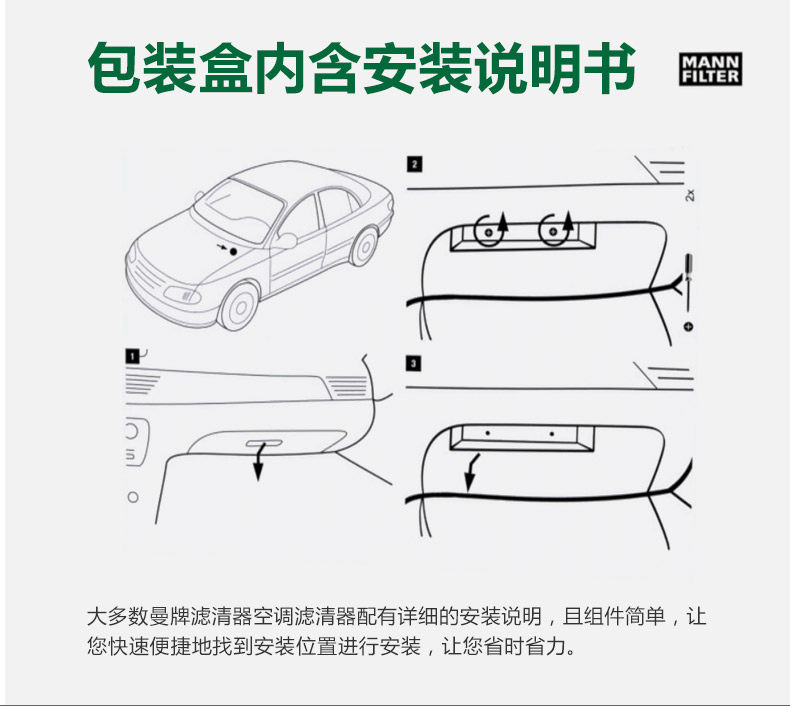 包装盒内含安装说明书

MANN FILTER

2

2x

1

3

大多数曼牌滤清器空调滤清器配有详细的安装说明，且组件简单，让您快速便捷地找到安装位置进行安装，让您省时省力。