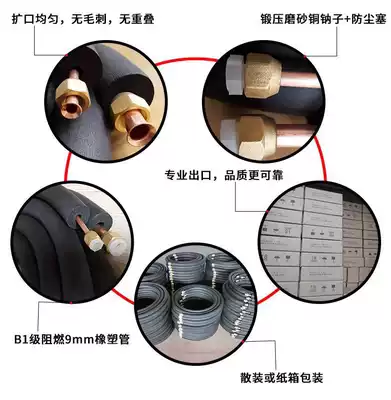 扩口均匀，无毛刺，无重叠

锻压磨砂铜钠子+防尘塞

专业出口，品质更可靠

B1级阻燃9mm橡塑管

散装或纸箱包装