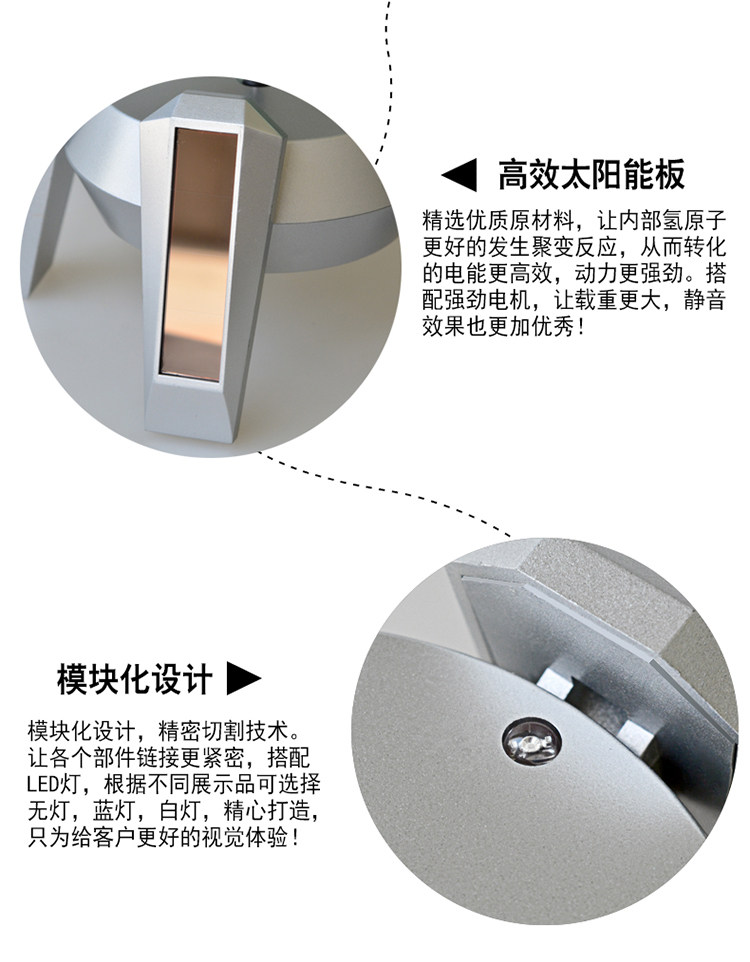 ◀ 高效太阳能板

精选优质原材料，让内部氢原子更好的发生聚变反应，从而转化的电能更高效，动力更强劲。搭配强劲电机，让载重更大，静音效果也更加优秀！

模块化设计 ▶

模块化设计，精密切割技术。让各个部件链接更紧密，搭配LED灯，根据不同展示品可选择无灯，蓝灯，白灯，精心打造，只为给客户更好的视觉体验！