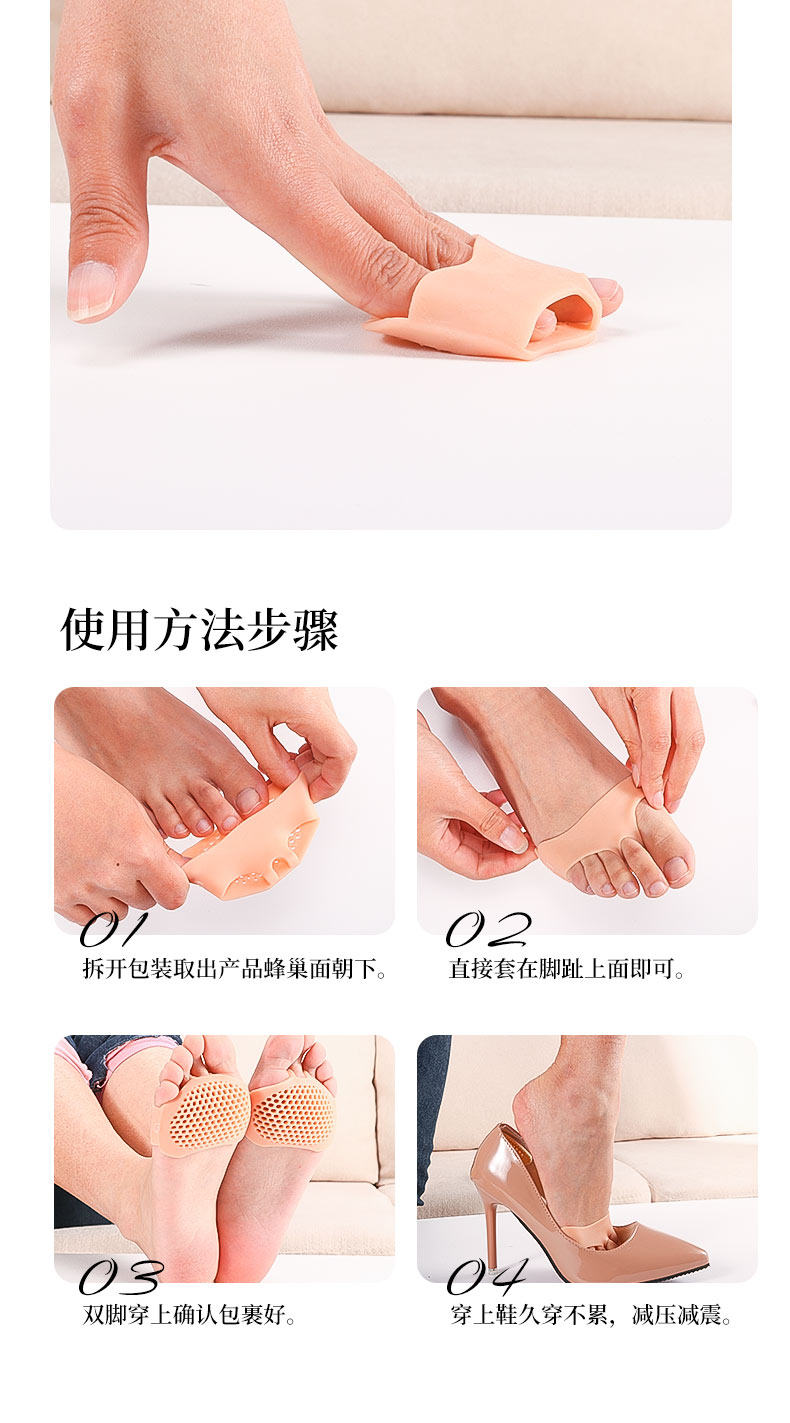 使用方法步骤

01
拆开包装取出产品蜂巢面朝下。

02
直接套在脚趾上面即可。

03
双脚穿上确认包裹好。

04
穿上鞋久穿不累，减压减震。