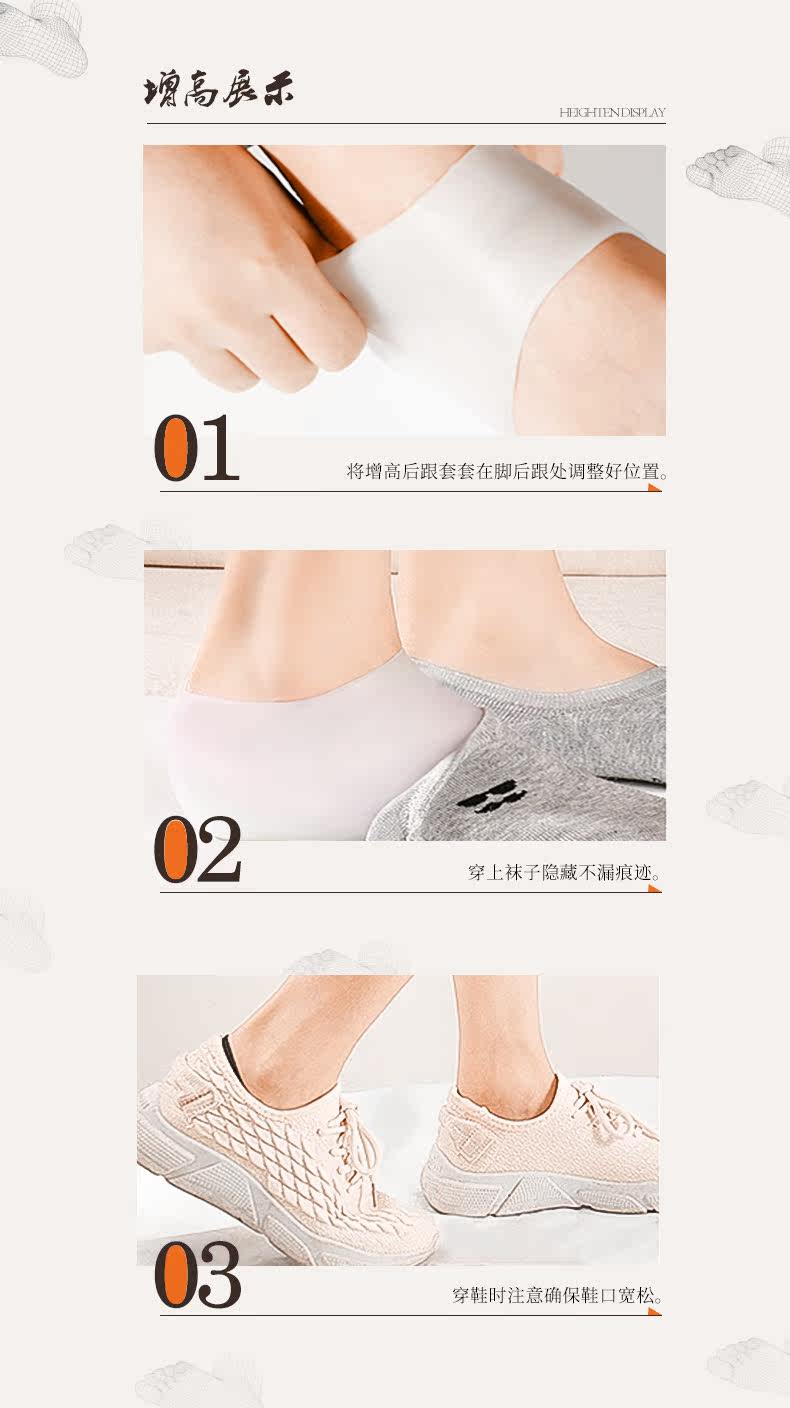 增高展示

HEIGHTENDISPLAY

01

将增高后跟套套在脚后跟处调整好位置。

02

穿上袜子隐藏不漏痕迹。

03

穿鞋时注意确保鞋口宽松。