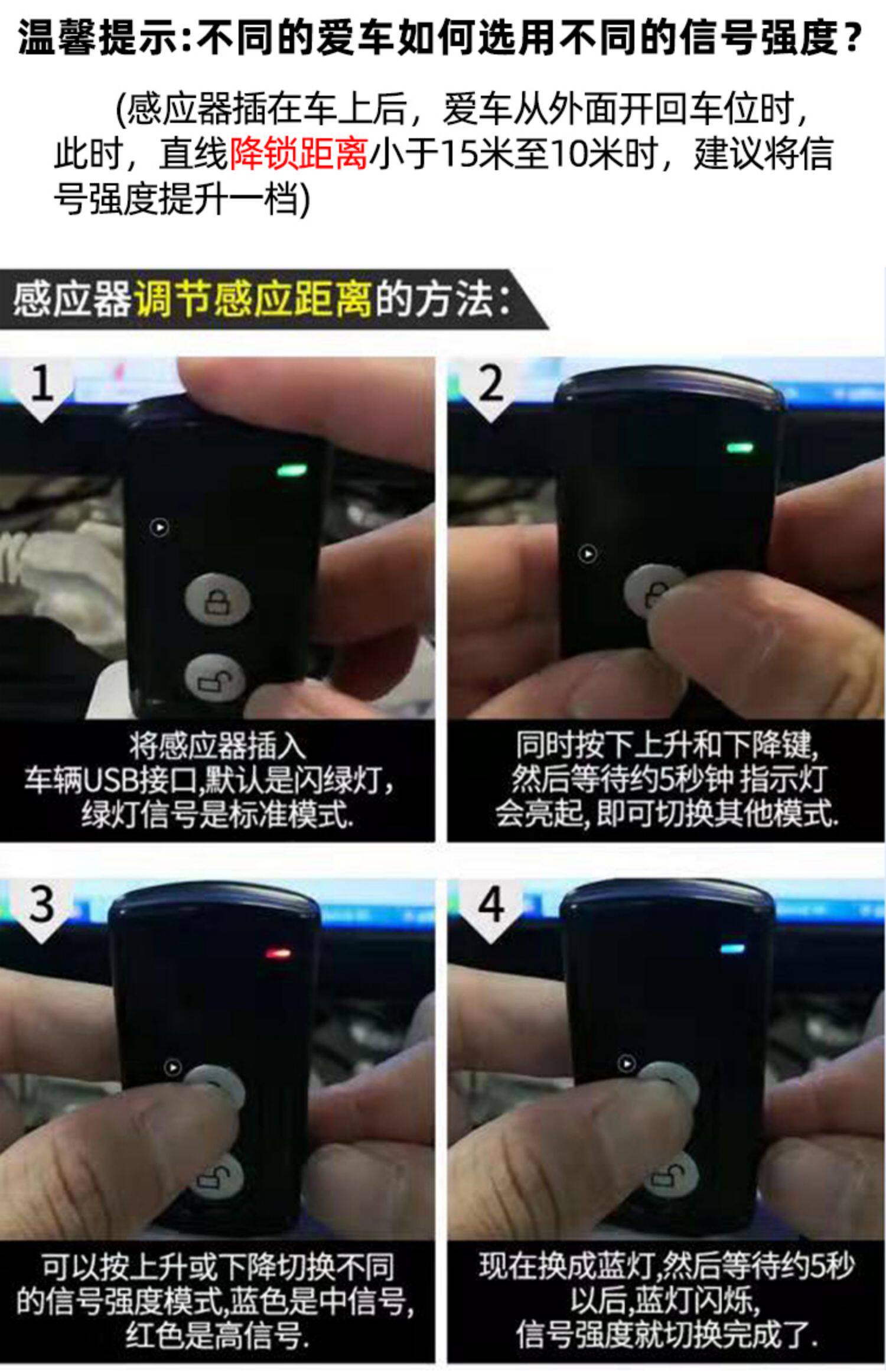 温馨提示:不同的爱车如何选用不同的信号强度?

(感应器插在车上后，爱车从外面开回车位时，此时，直线降锁距离小于15米至10米时，建议将信号强度提升一档)

感应器调节感应距离的方法:

1

将感应器插入车辆USB接口,默认是闪绿灯,绿灯信号是标准模式.

2

同时按下上升和下降键,然后等待约5秒钟 指示灯会亮起,即可切换其他模式.

3

可以按上升或下降切换不同的信号强度模式,蓝色是中信号,红色是高信号.

4

现在换成蓝灯,然后等待约5秒以后,蓝灯闪烁,信号强度就切换完成了.