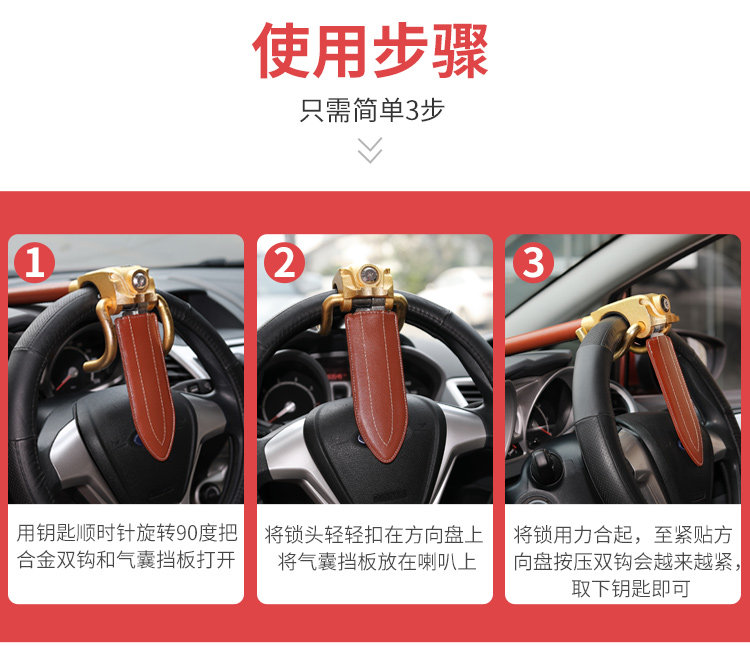 使用步骤

只需简单3步

1

用钥匙顺时针旋转90度把合金双钩和气囊挡板打开

2

将锁头轻轻扣在方向盘上将气囊挡板放在喇叭上

3

将锁用力合起，至紧贴方向盘按压双钩会越来越紧，取下钥匙即可