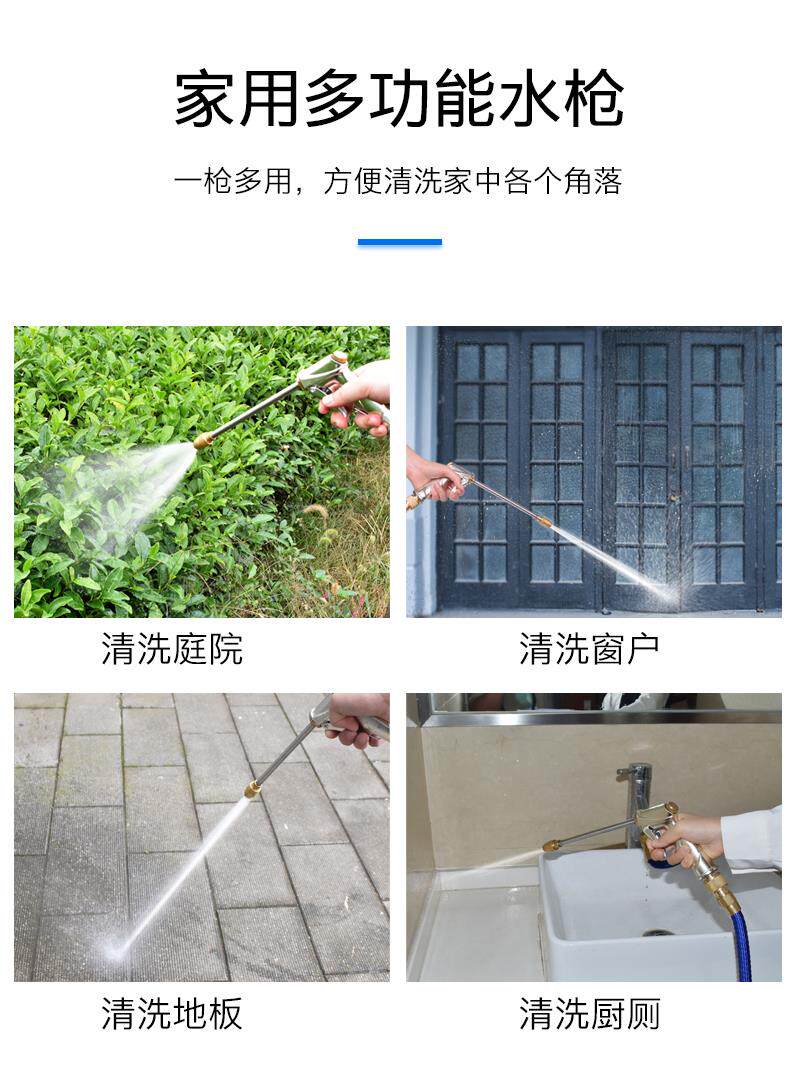 家用多功能水枪

一枪多用，方便清洗家中各个角落

清洗庭院

清洗窗户

清洗地板

清洗厨厕