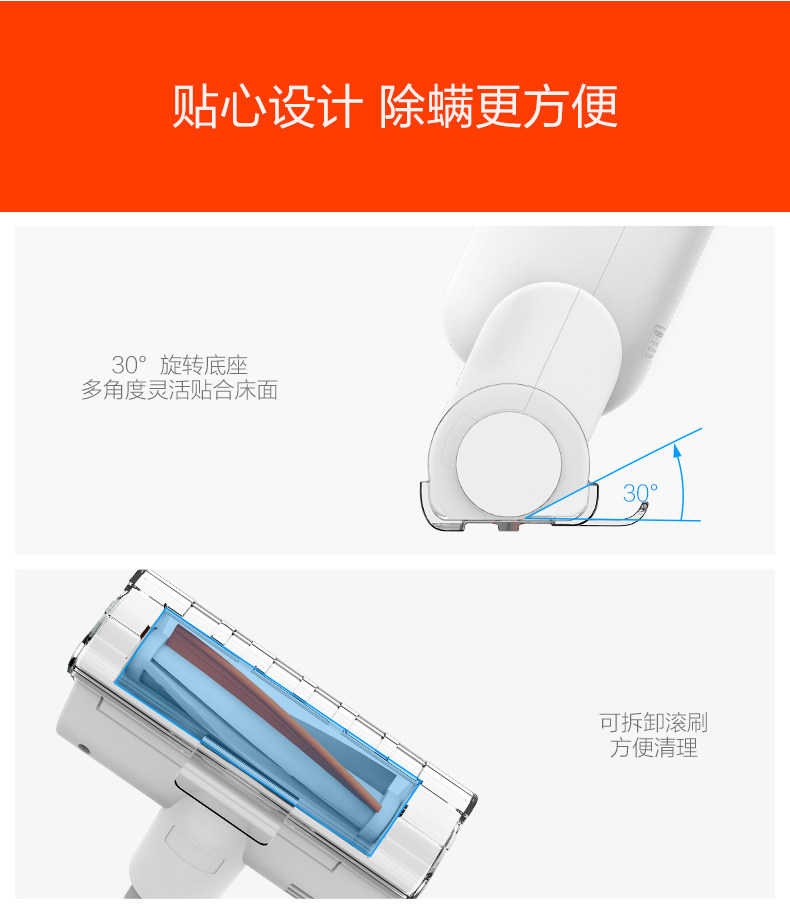 贴心设计 除螨更方便

30° 旋转底座
多角度灵活贴合床面

30°

可拆卸滚刷
方便清理