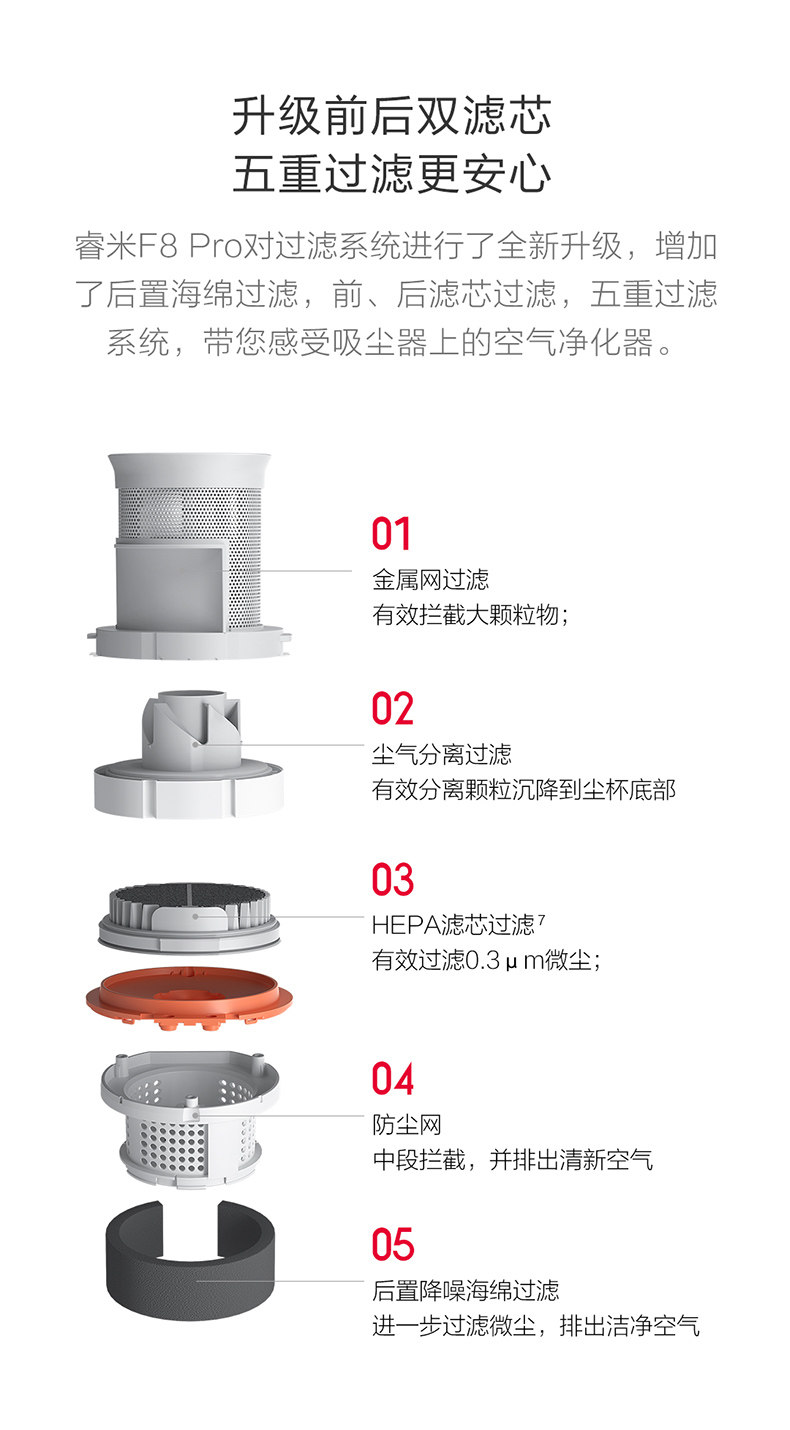 升级前后双滤芯
五重过滤更安心

睿米F8 Pro对过滤系统进行了全新升级，增加了后置海绵过滤，前、后滤芯过滤，五重过滤系统，带您感受吸尘器上的空气净化器。

01
金属网过滤
有效拦截大颗粒物；

02
尘气分离过滤
有效分离颗粒沉降到尘杯底部

03
HEPA滤芯过滤$^7$
有效过滤0.3μm微尘；

04
防尘网
中段拦截，并排出清新空气

05
后置降噪海绵过滤
进一步过滤微尘，排出洁净空气