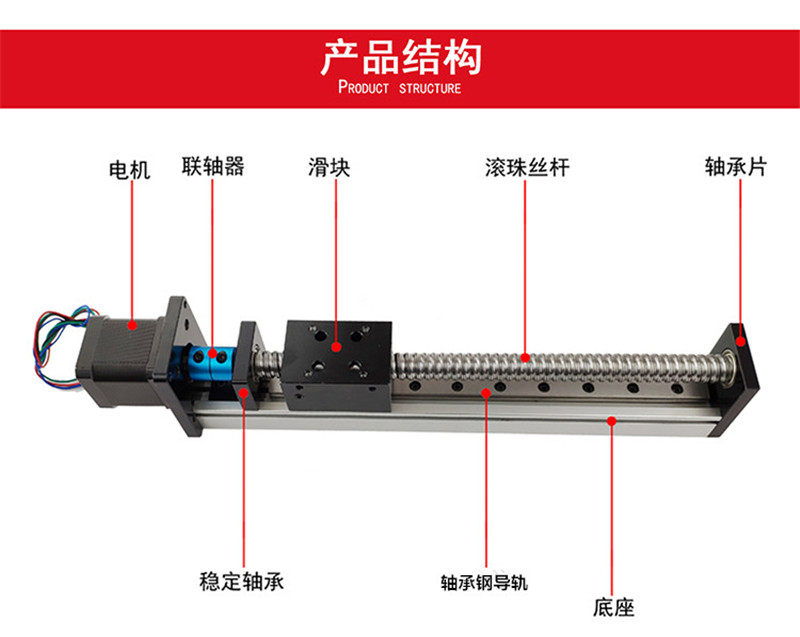 产品结构
PRODUCT STRUCTURE

电机

联轴器

滑块

滚珠丝杆

轴承片

稳定轴承

轴承钢导轨

底座