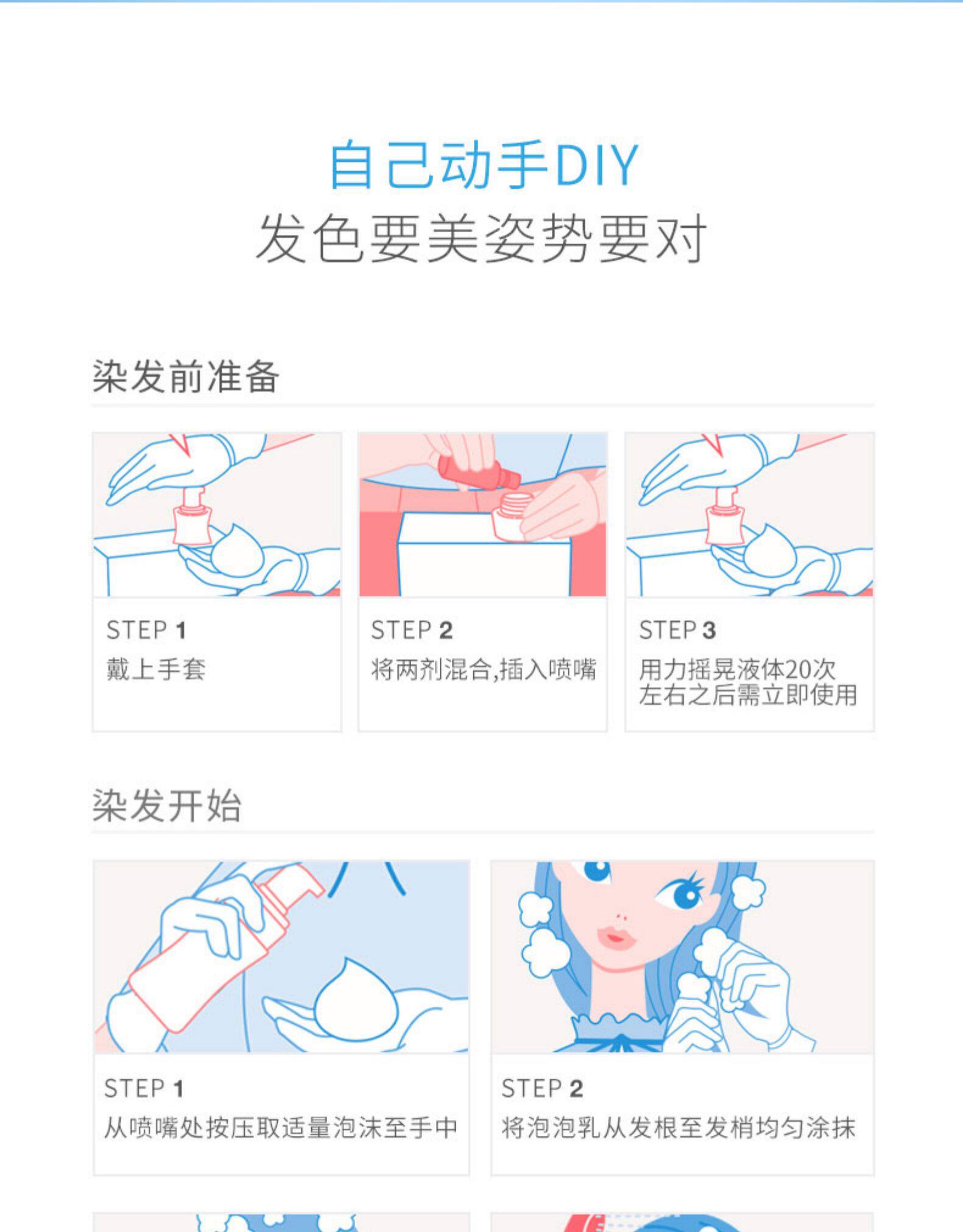 自己动手DIY
发色要美姿势要对

染发前准备

STEP 1
戴上手套

STEP 2
将两剂混合,插入喷嘴

STEP 3
用力摇晃液体20次左右之后需立即使用

染发开始

STEP 1
从喷嘴处按压取适量泡沫至手中

STEP 2
将泡泡乳从发根至发梢均匀涂抹