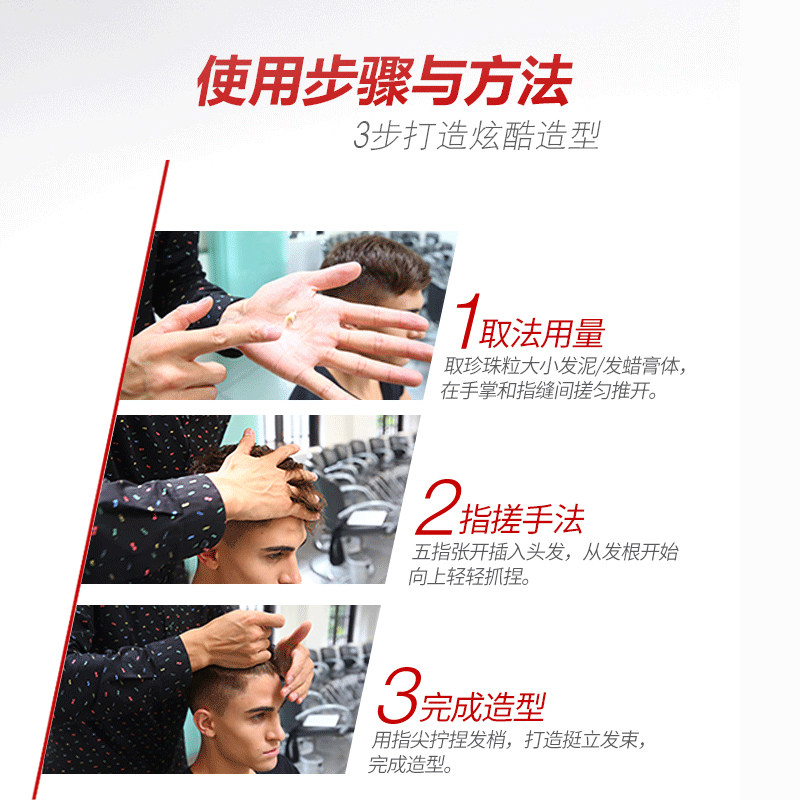 使用步骤与方法
3步打造炫酷造型

1取法用量
取珍珠粒大小发泥/发蜡膏体，在手掌和指缝间搓匀推开。

2指搓手法
五指张开插入头发，从发根开始向上轻轻抓捏。

3完成造型
用指尖拧捏发梢，打造挺立发束，完成造型。