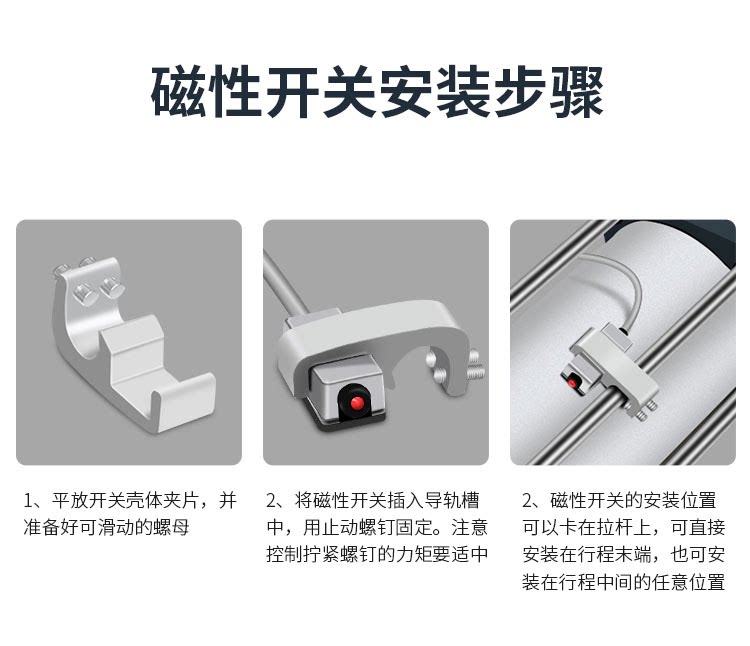 磁性开关安装步骤

1、平放开关壳体夹片，并准备好可滑动的螺母

2、将磁性开关插入导轨槽中，用止动螺钉固定。注意控制拧紧螺钉的力矩要适中

2、磁性开关的安装位置可以卡在拉杆上，可直接安装在行程末端，也可安装在行程中间的任意位置