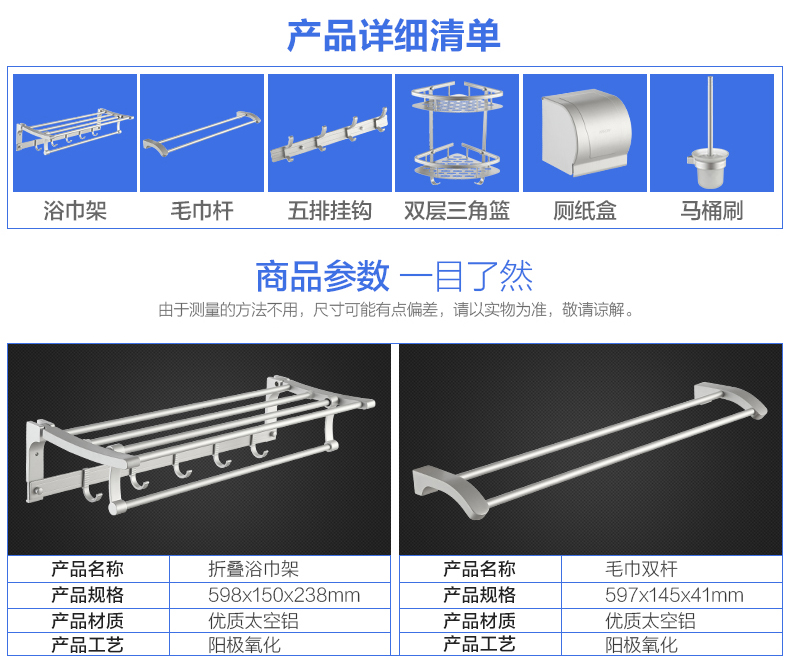 产品详细清单

浴巾架 毛巾杆 五排挂钩 双层三角篮 厕纸盒 马桶刷

商品参数 一目了然

由于测量的方法不用，尺寸可能有点偏差，请以实物为准，敬请谅解。

| 产品名称 | 折叠浴巾架 |
|---|---|
| 产品规格 | 598x150x238mm |
| 产品材质 | 优质太空铝 |
| 产品工艺 | 阳极氧化 |

| 产品名称 | 毛巾双杆 |
|---|---|
| 产品规格 | 597x145x41mm |
| 产品材质 | 优质太空铝 |
| 产品工艺 | 阳极氧化 |