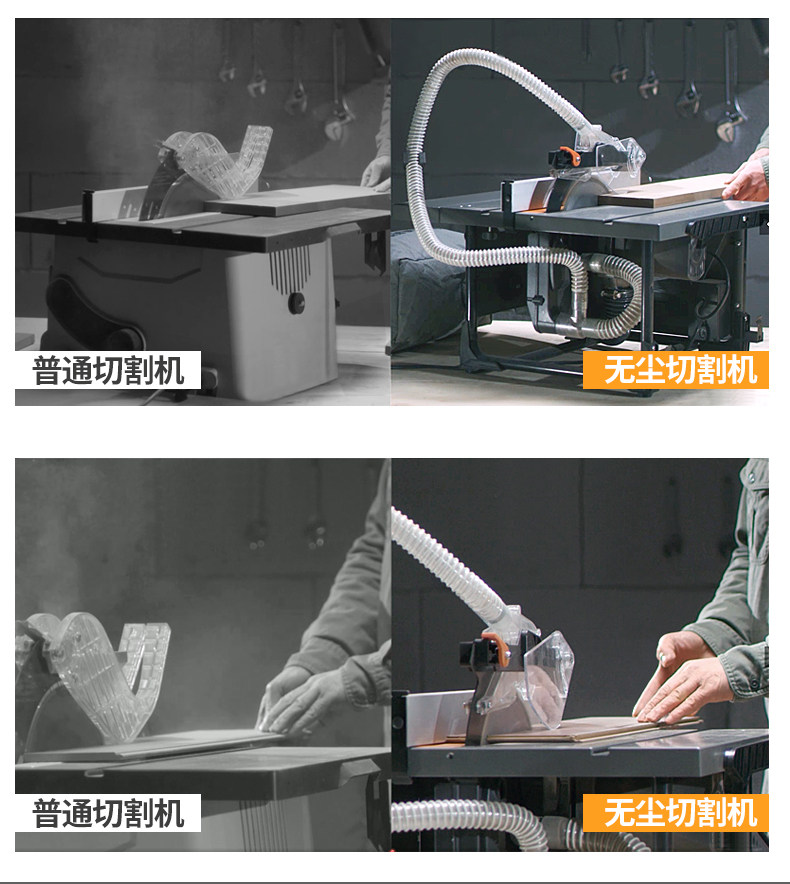 普通切割机

无尘切割机

普通切割机

无尘切割机