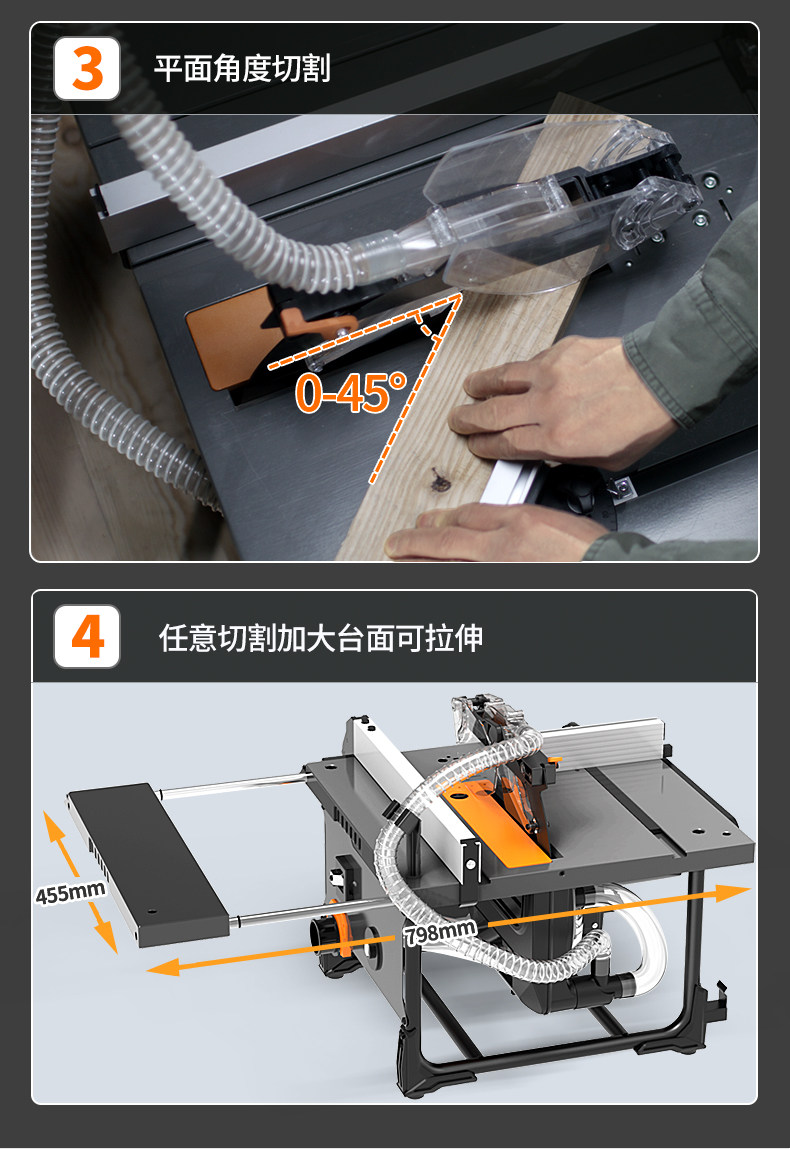 3

平面角度切割

0-45°

4

任意切割加大台面可拉伸

455mm

798mm