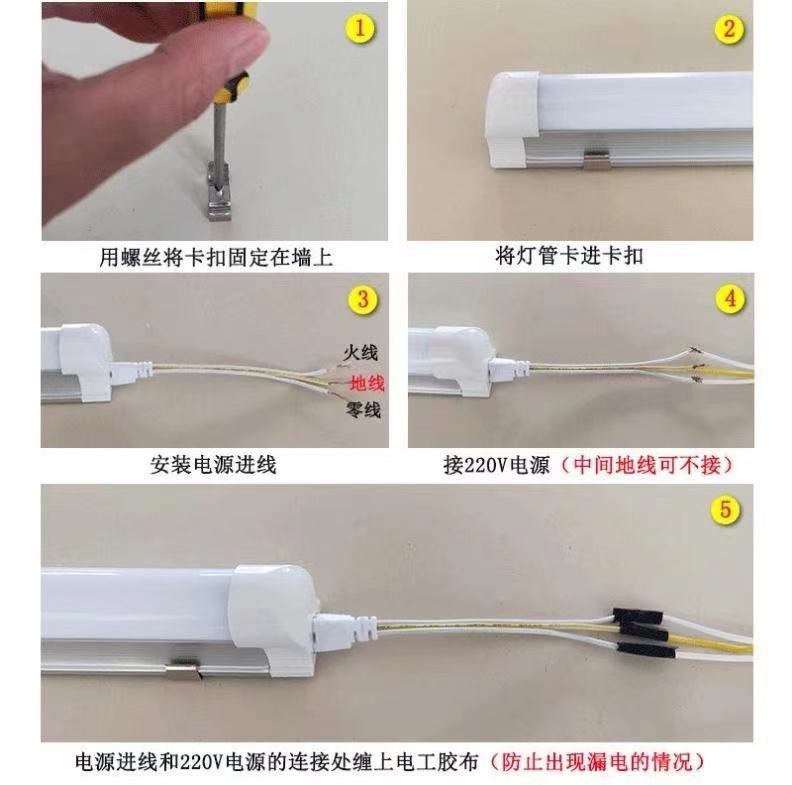 1

用螺丝将卡扣固定在墙上

2

将灯管卡进卡扣

3

火线
地线
零线

安装电源进线

4

接220V电源（中间地线可不接）

5

电源进线和220V电源的连接处缠上电工胶布（防止出现漏电的情况）