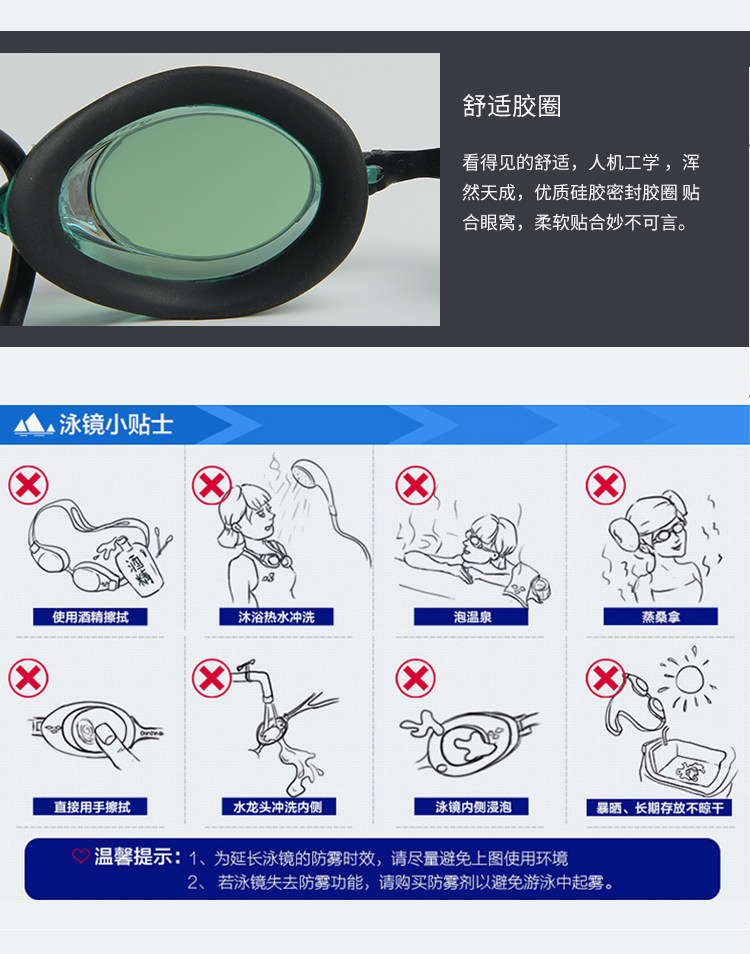 舒适胶圈

看得见的舒适，人机工学，浑然天成，优质硅胶密封胶圈 贴合眼窝，柔软贴合妙不可言。

泳镜小贴士

酒精

使用酒精擦拭

沐浴热水冲洗

泡温泉

蒸桑拿

直接用手擦拭

水龙头冲洗内侧

泳镜内侧浸泡

暴晒、长期存放不晾干

温馨提示：1、为延长泳镜的防雾时效，请尽量避免上图使用环境
2、若泳镜失去防雾功能，请购买防雾剂以避免游泳中起雾。