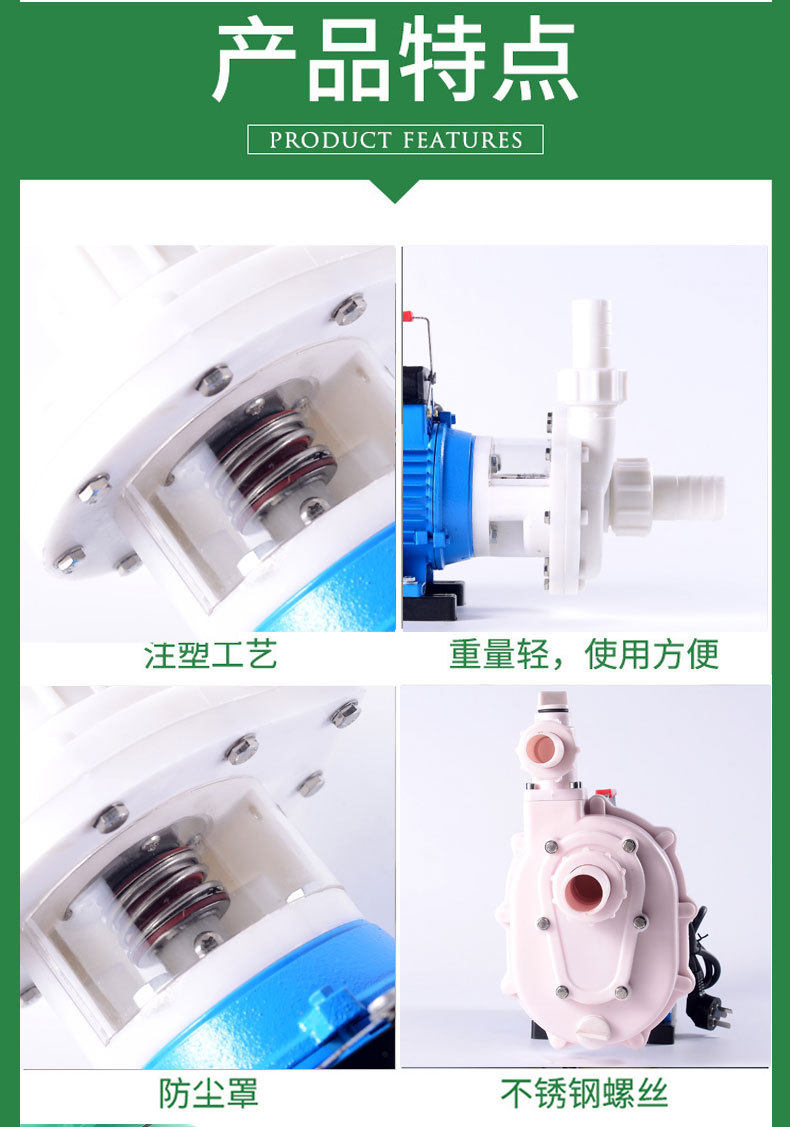 产品特点

PRODUCT FEATURES

注塑工艺

重量轻，使用方便

防尘罩

不锈钢螺丝