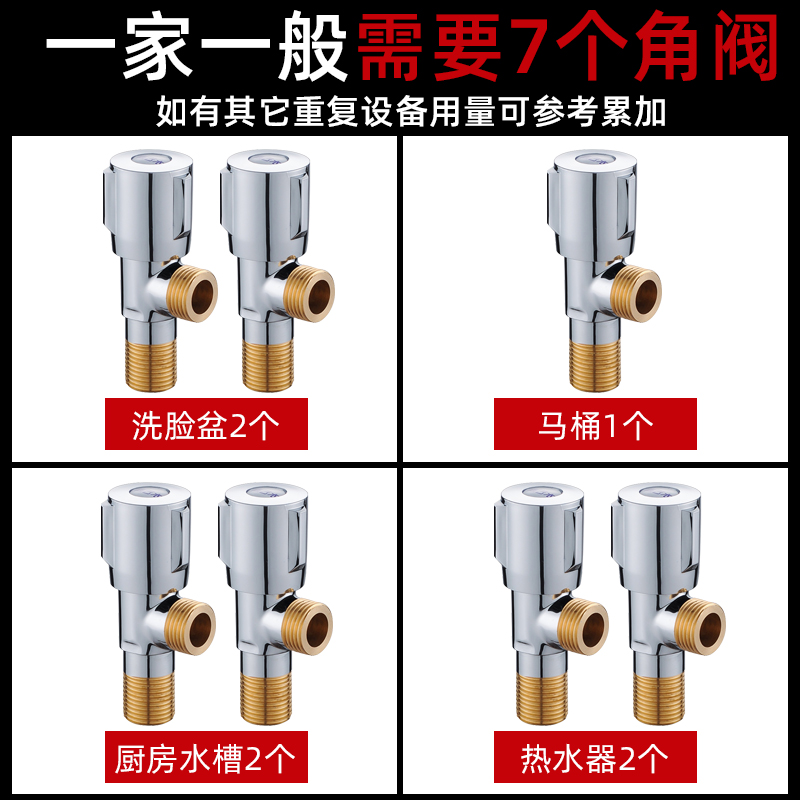 一家一般需要7个角阀

如有其它重复设备用量可参考累加

洗脸盆2个

马桶1个

厨房水槽2个

热水器2个