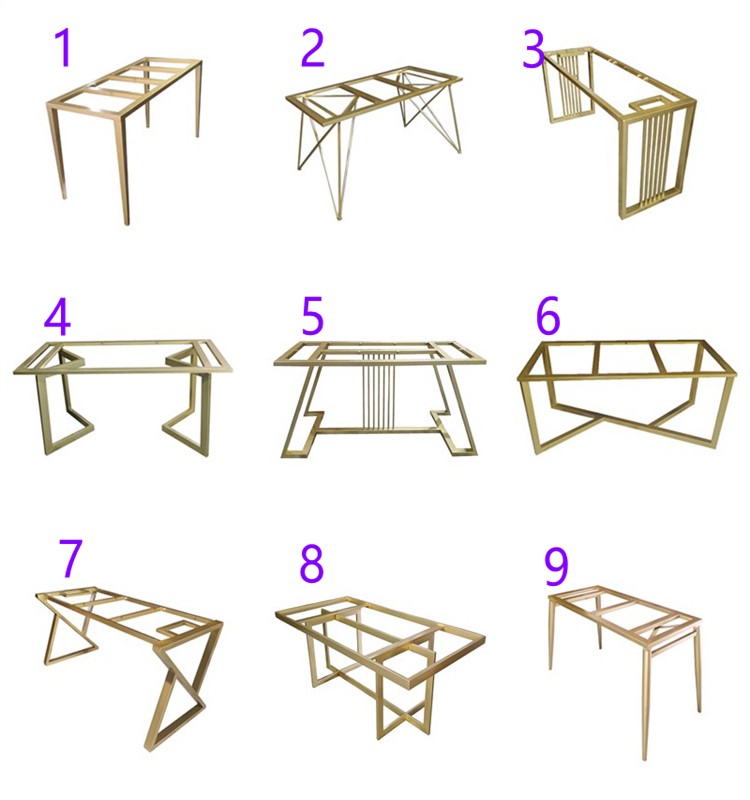 1

2

3

4

5

6

7

8

9