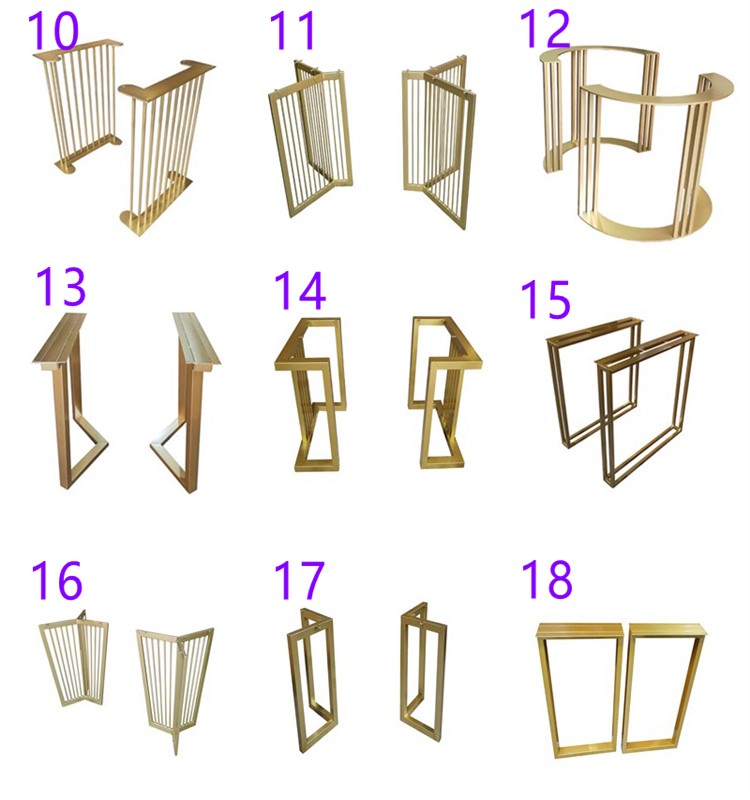 10

11

12

13

14

15

16

17

18