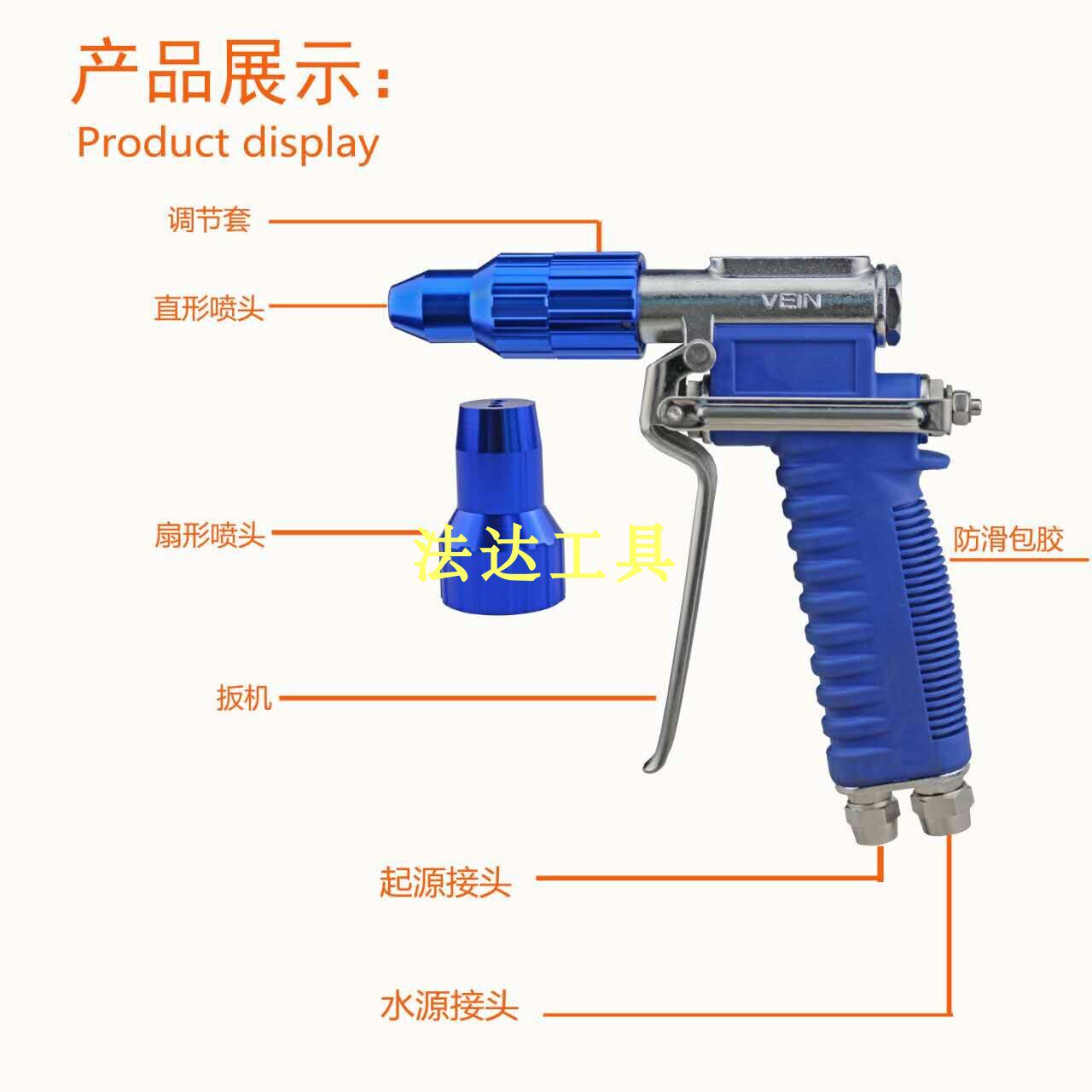 产品展示：
Product display

调节套

直形喷头

VEIN

扇形喷头

法达工具

防滑包胶

扳机

起源接头

水源接头