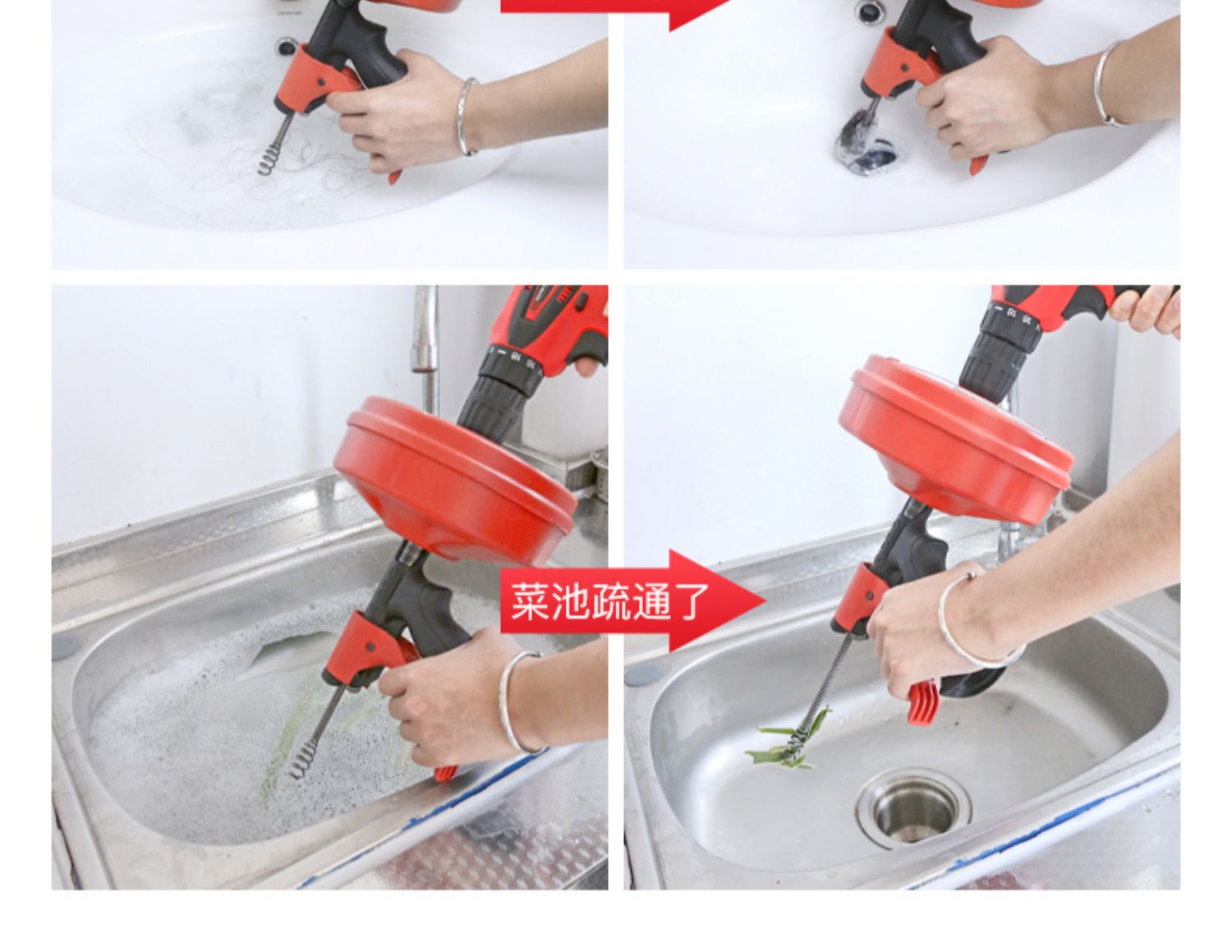 菜池疏通了