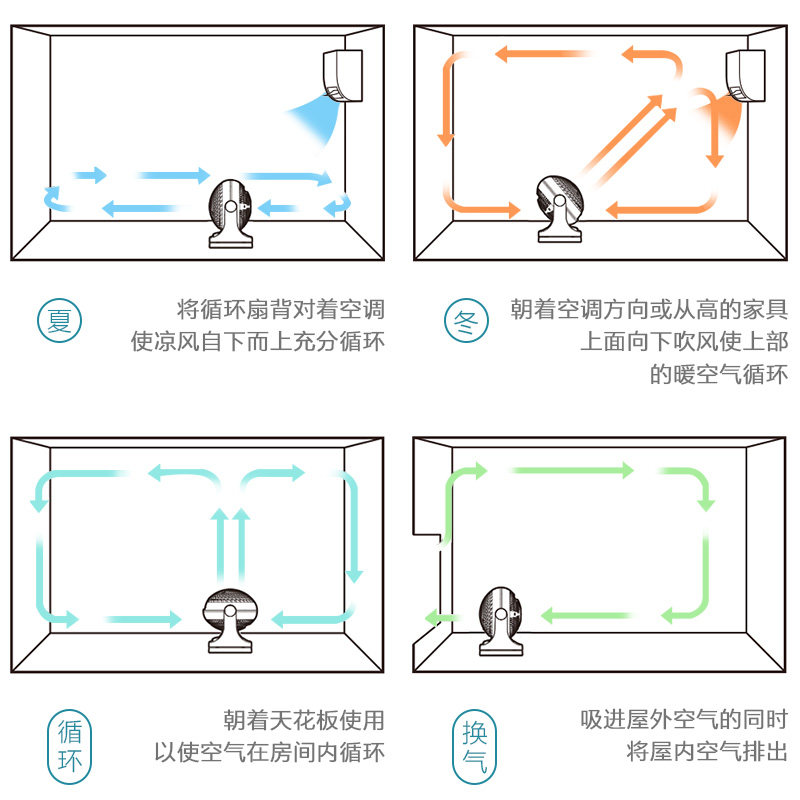 夏

将循环扇背对着空调
使凉风自下而上充分循环

冬

朝着空调方向或从高的家具
上面向下吹风使上部
的暖空气循环

循环

朝着天花板使用
以使空气在房间内循环

换气

吸进屋外空气的同时
将屋内空气排出