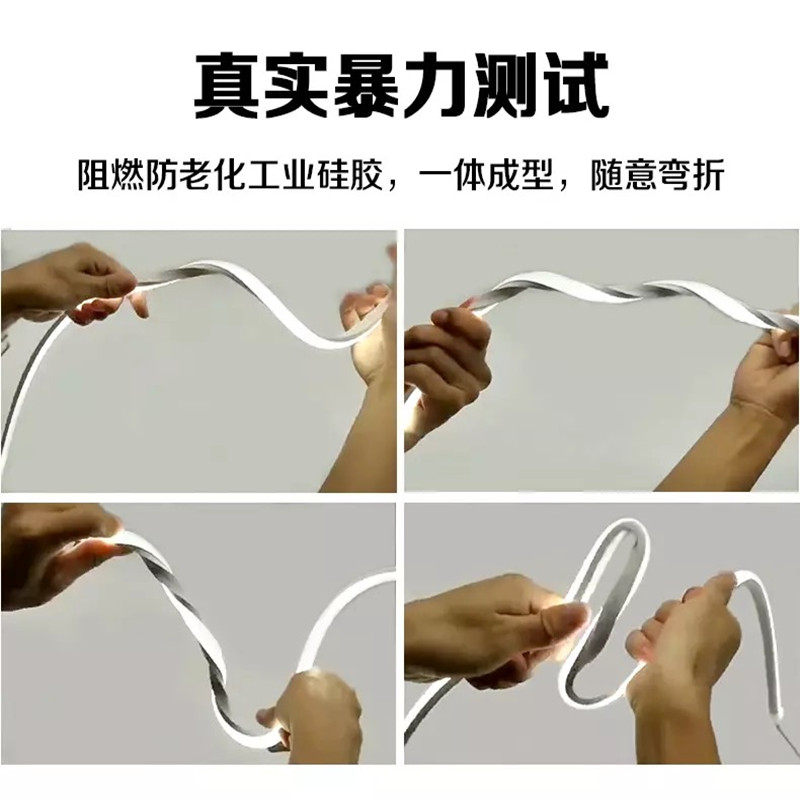 真实暴力测试

阻燃防老化工业硅胶，一体成型，随意弯折