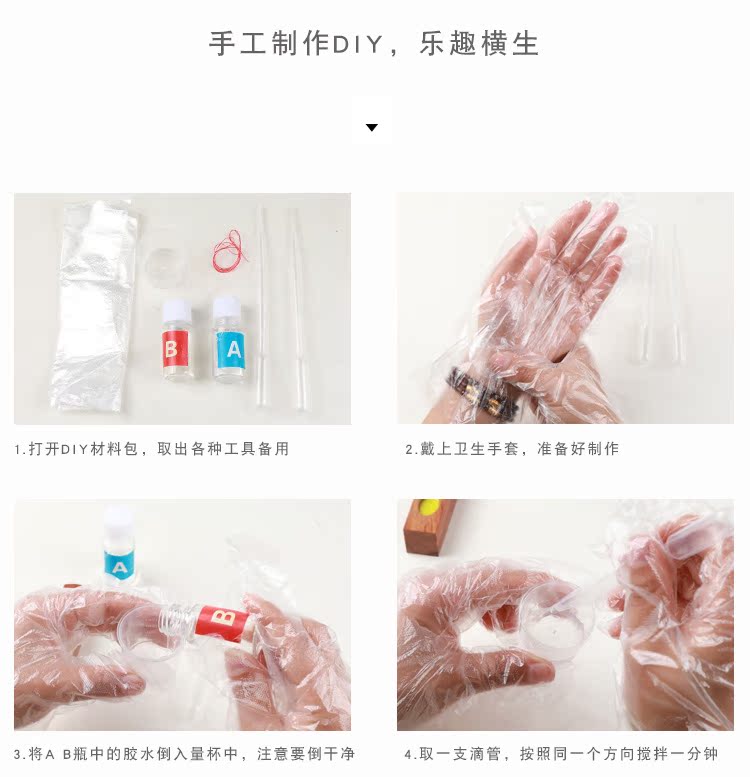 手工制作DIY，乐趣横生

B

A

1.打开DIY材料包，取出各种工具备用

2.戴上卫生手套，准备好制作

A

B

3.将A B瓶中的胶水倒入量杯中，注意要倒干净

4.取一支滴管，按照同一个方向搅拌一分钟